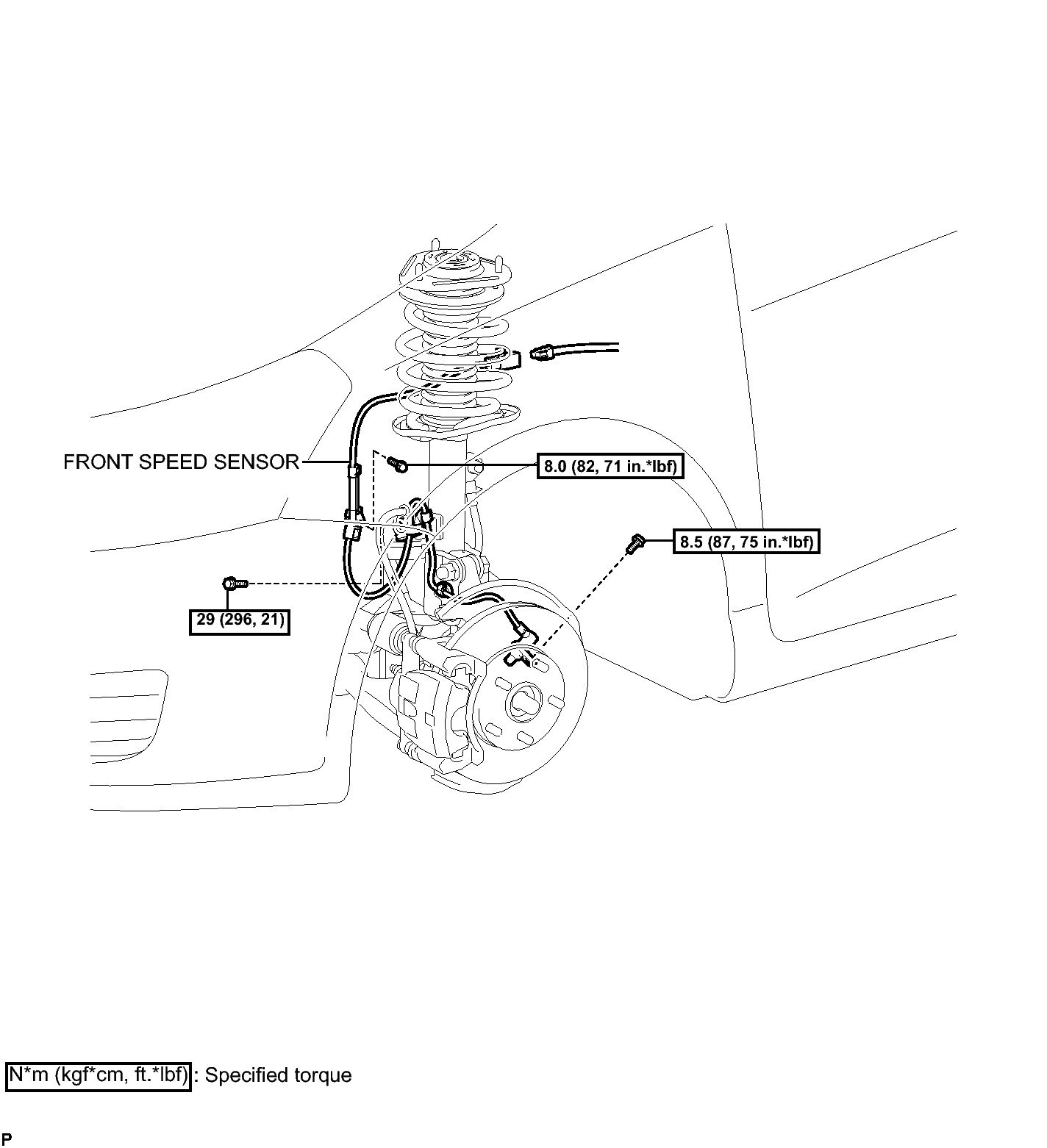 FRONT SPEED SENSOR

8.0 (82, 71 in.*lbf)

8.5 (87, 75 in.*lbf)

29 (296, 21)

N*m (kgf*cm, ft.*lbf) : Specified torque

P