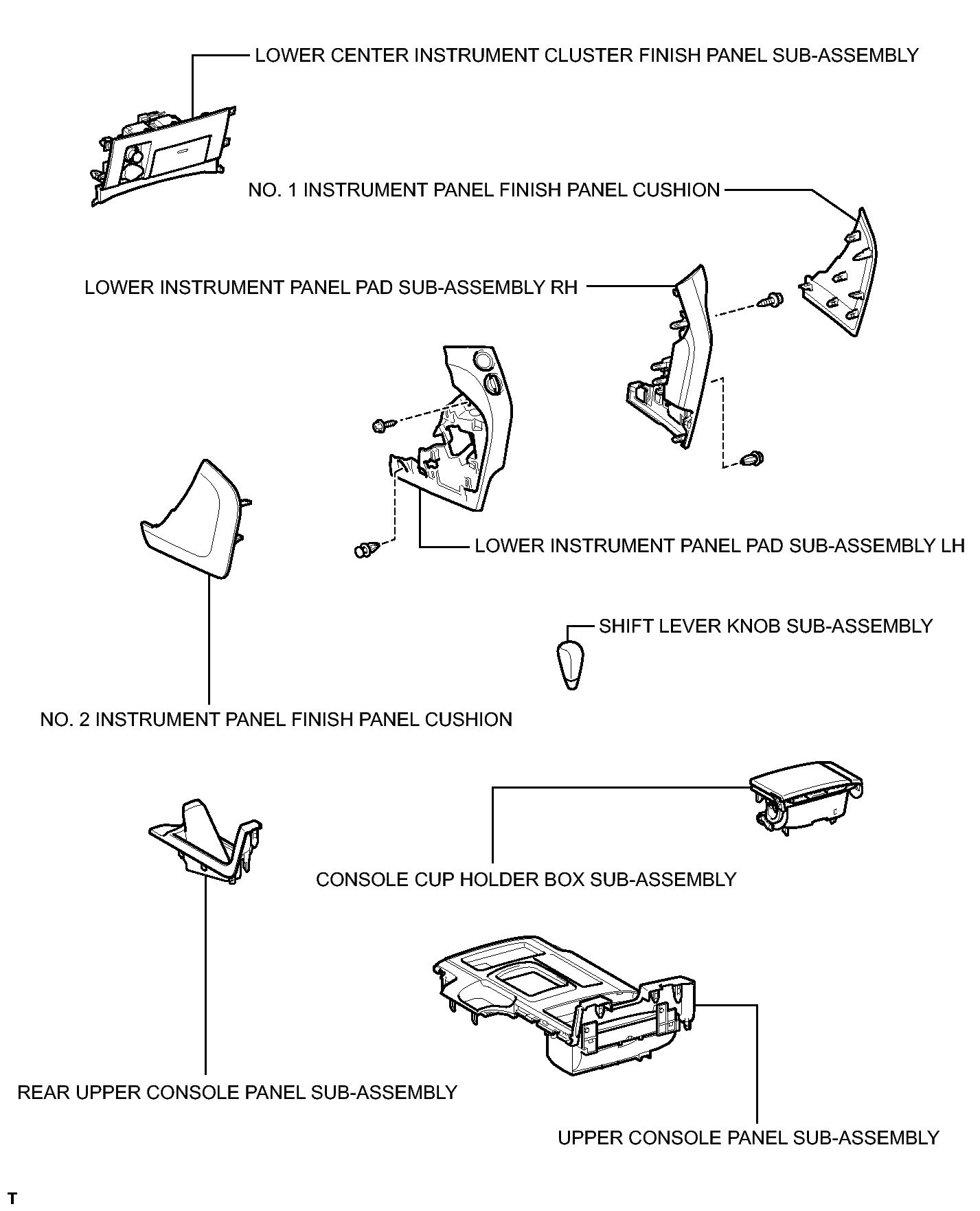 LOWER CENTER INSTRUMENT CLUSTER FINISH PANEL SUB-ASSEMBLY

NO. 1 INSTRUMENT PANEL FINISH PANEL CUSHION

LOWER INSTRUMENT PANEL PAD SUB-ASSEMBLY RH

LOWER INSTRUMENT PANEL PAD SUB-ASSEMBLY LH

SHIFT LEVER KNOB SUB-ASSEMBLY

NO. 2 INSTRUMENT PANEL FINISH PANEL CUSHION

CONSOLE CUP HOLDER BOX SUB-ASSEMBLY

REAR UPPER CONSOLE PANEL SUB-ASSEMBLY

UPPER CONSOLE PANEL SUB-ASSEMBLY

T