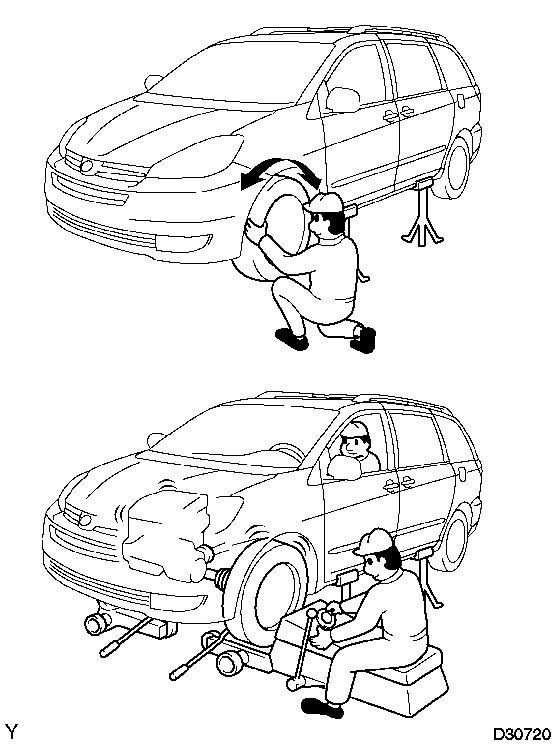 Y

D30720