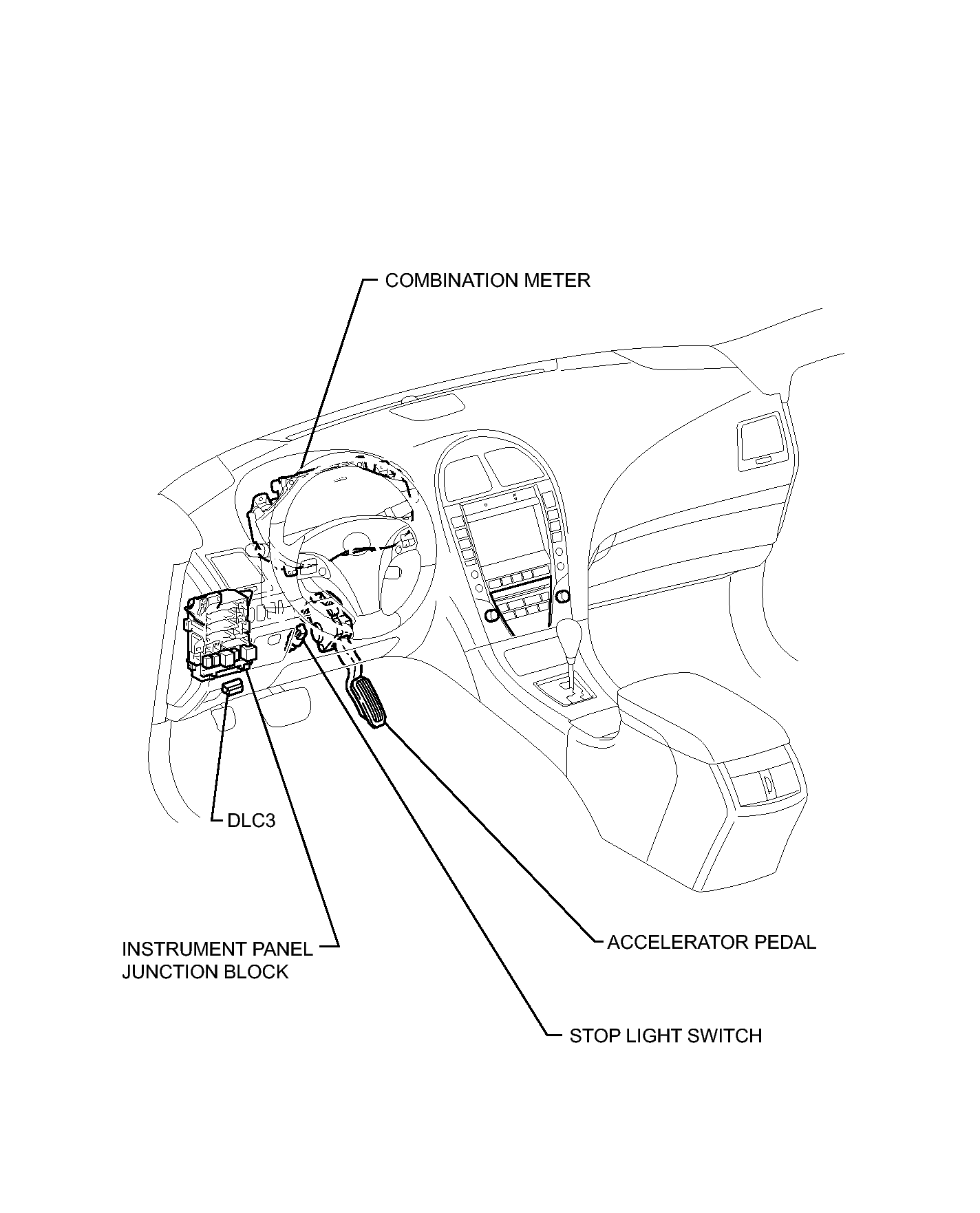 COMBINATION METER

DLC3

INSTRUMENT PANEL
JUNCTION BLOCK

ACCELERATOR PEDAL

STOP LIGHT SWITCH