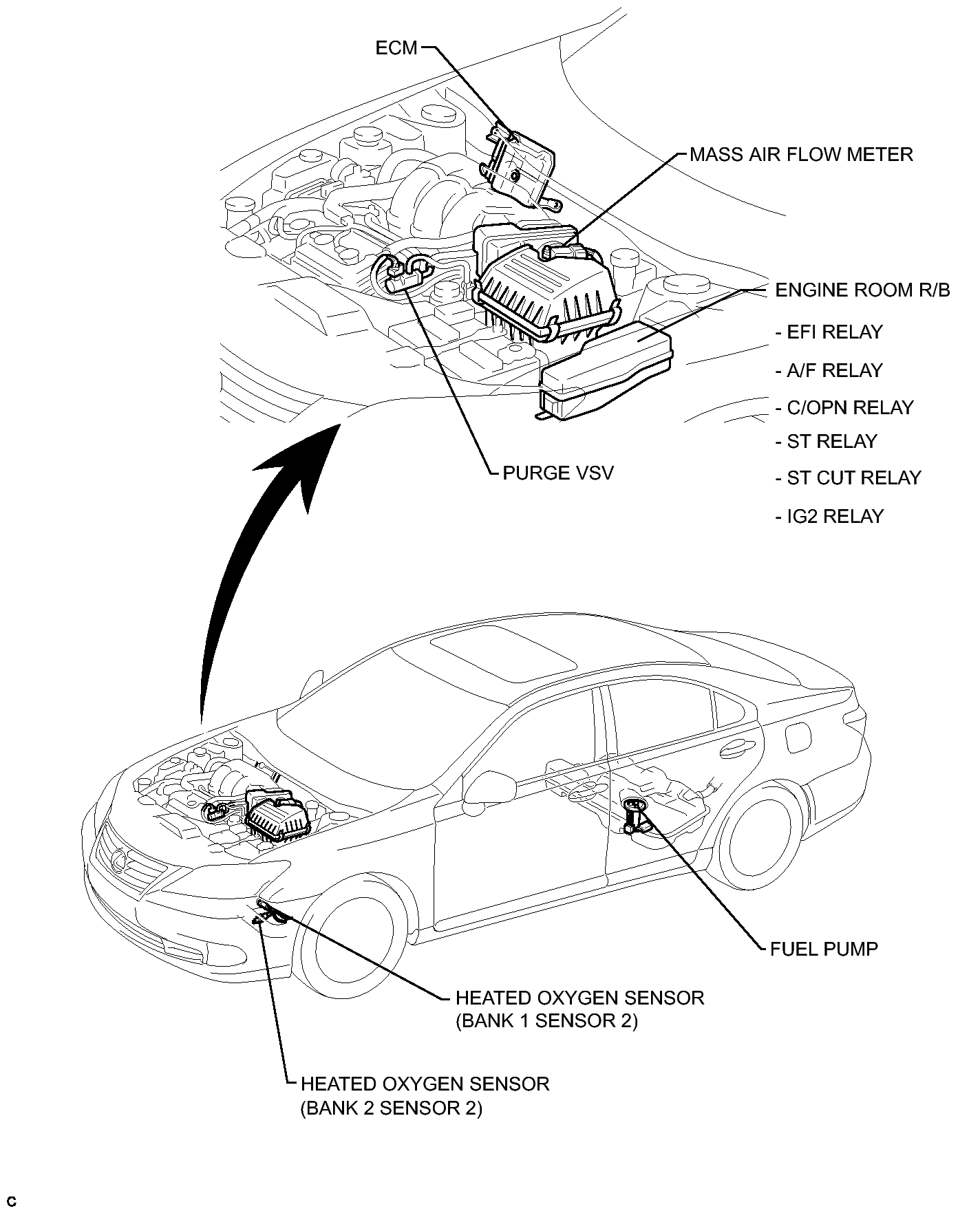 ECM

MASS AIR FLOW METER

ENGINE ROOM R/B

- EFI RELAY

- A/F RELAY

- C/OPN RELAY

- ST RELAY

- ST CUT RELAY

- IG2 RELAY

PURGE VSV

FUEL PUMP

HEATED OXYGEN SENSOR (BANK 1 SENSOR 2)

HEATED OXYGEN SENSOR (BANK 2 SENSOR 2)

C