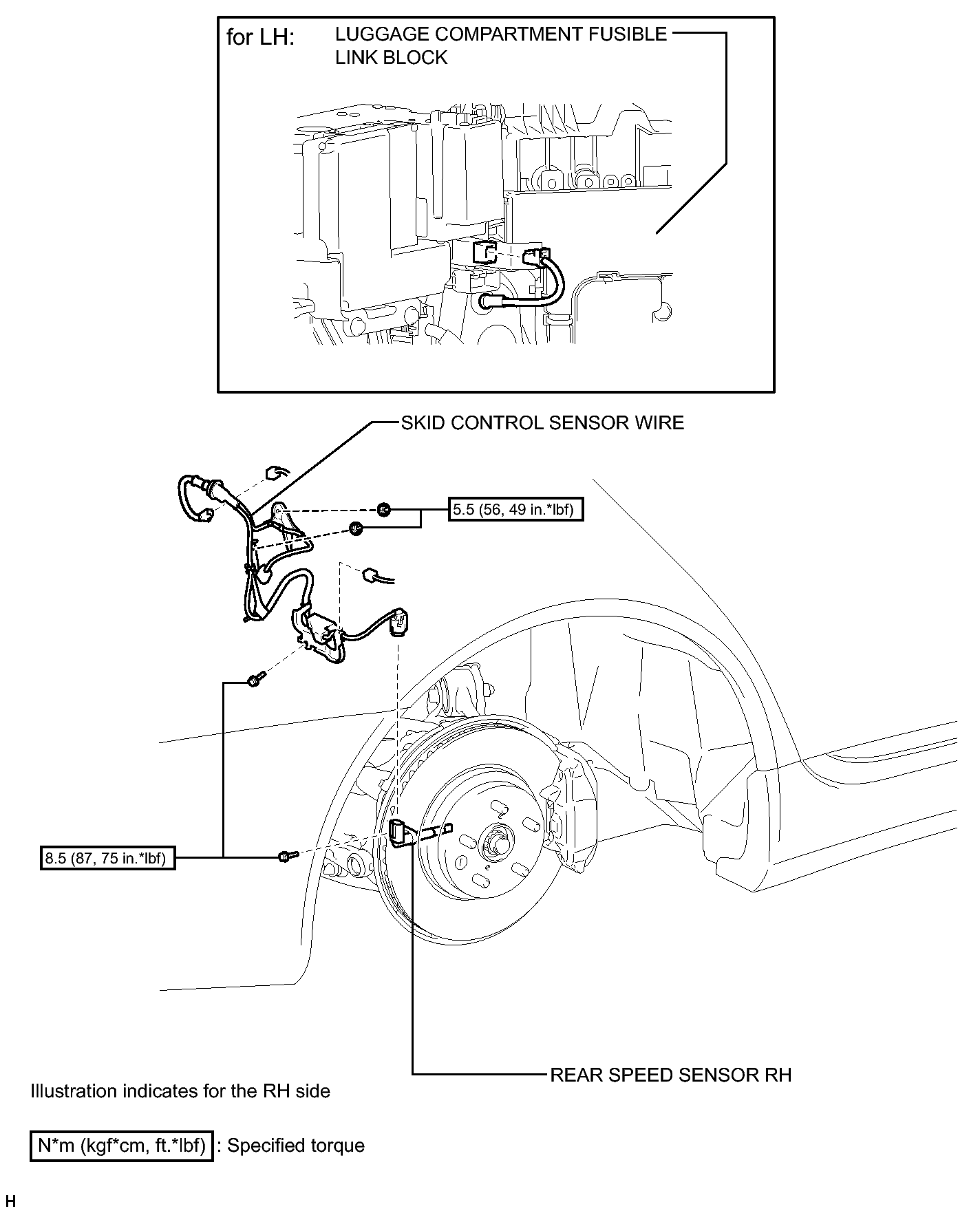 for LH: LUGGAGE COMPARTMENT FUSIBLE LINK BLOCK

SKID CONTROL SENSOR WIRE

5.5 (56, 49 in.*lbf)

8.5 (87, 75 in.*lbf)

REAR SPEED SENSOR RH

Illustration indicates for the RH side

N*m (kgf*cm, ft.*lbf) : Specified torque

H