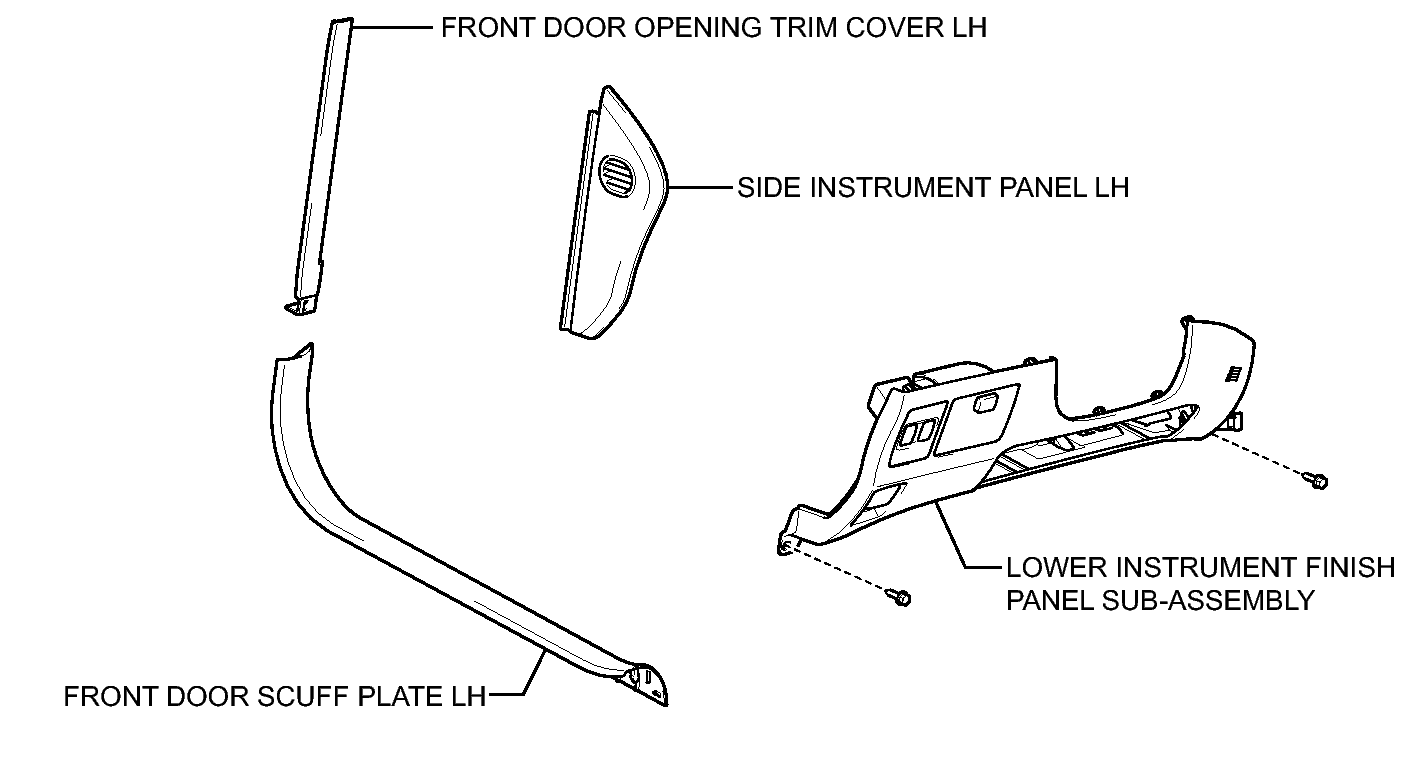 FRONT DOOR OPENING TRIM COVER LH

SIDE INSTRUMENT PANEL LH

LOWER INSTRUMENT FINISH PANEL SUB-ASSEMBLY

FRONT DOOR SCUFF PLATE LH