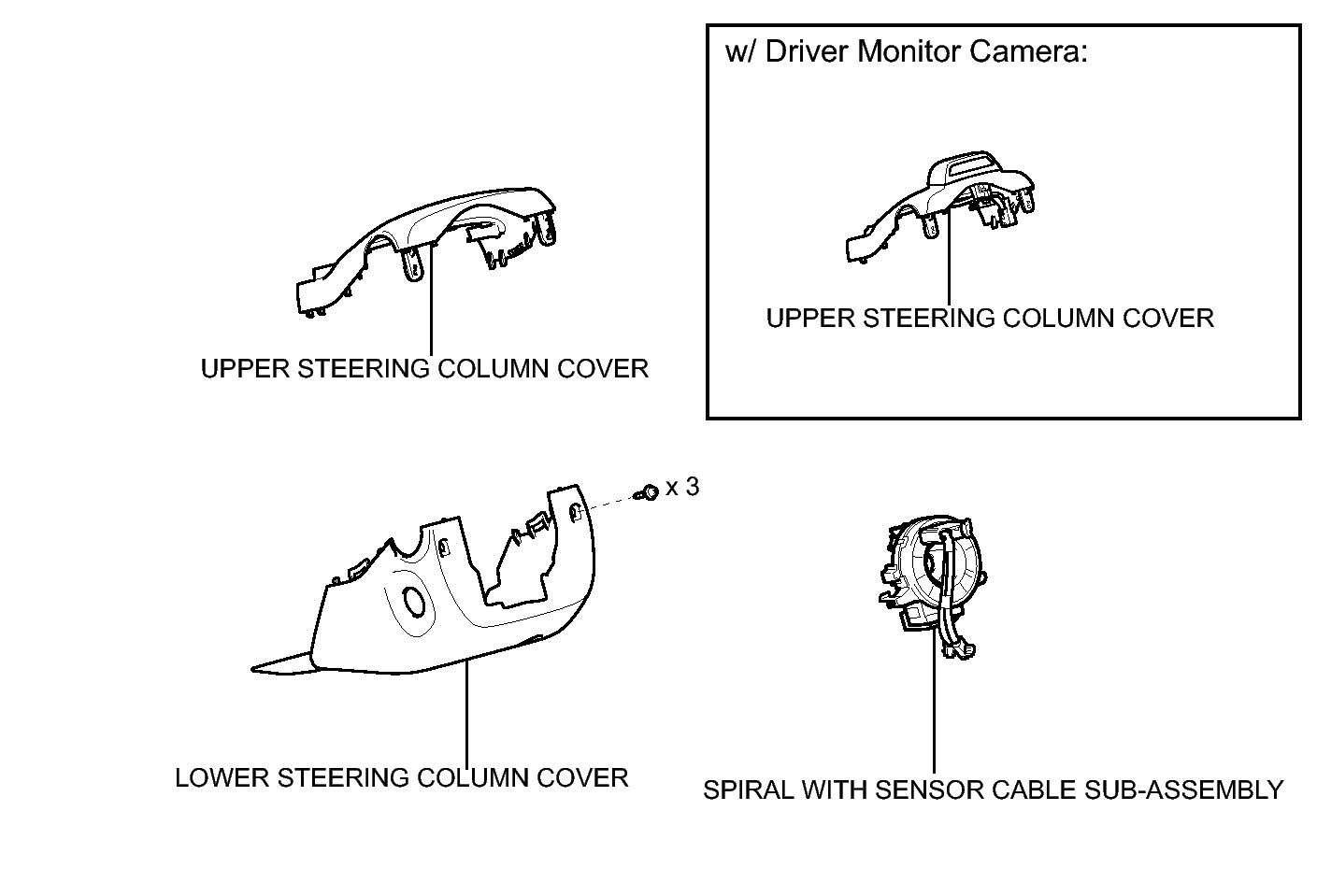 UPPER STEERING COLUMN COVER

w/ Driver Monitor Camera:

UPPER STEERING COLUMN COVER

x 3

LOWER STEERING COLUMN COVER

SPIRAL WITH SENSOR CABLE SUB-ASSEMBLY