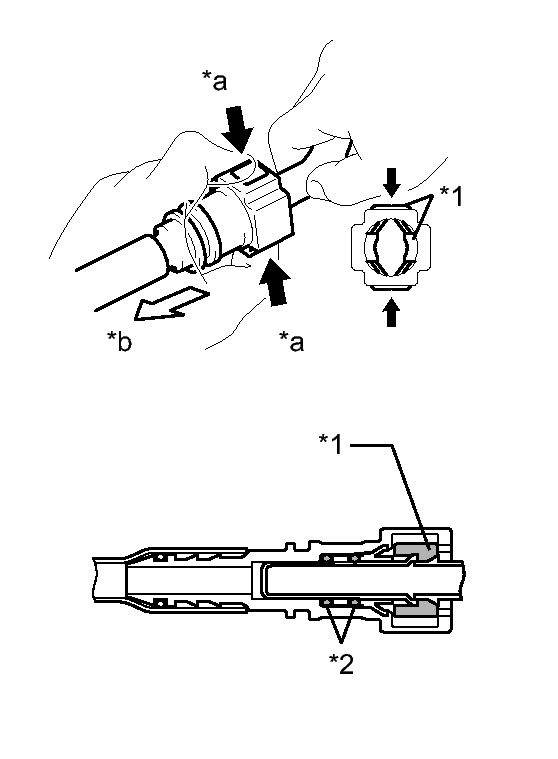 *a

*1

*b

*a

*1

*2