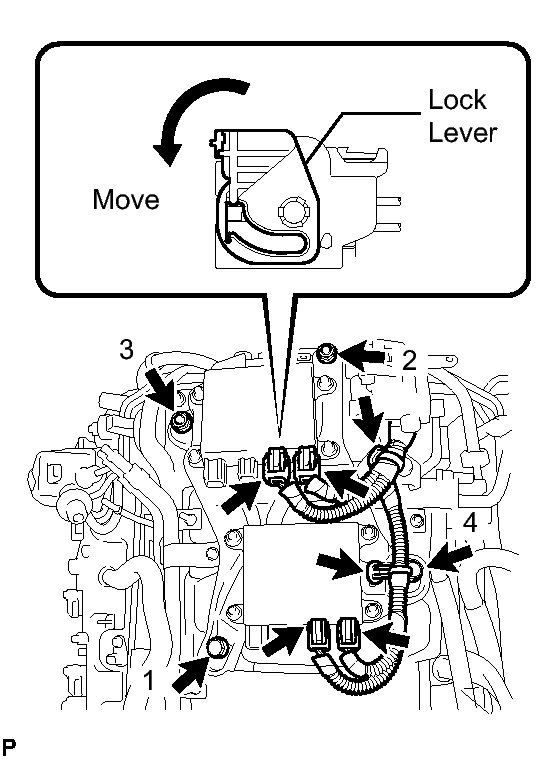 Lock Lever

Move

3

2

4

1

P