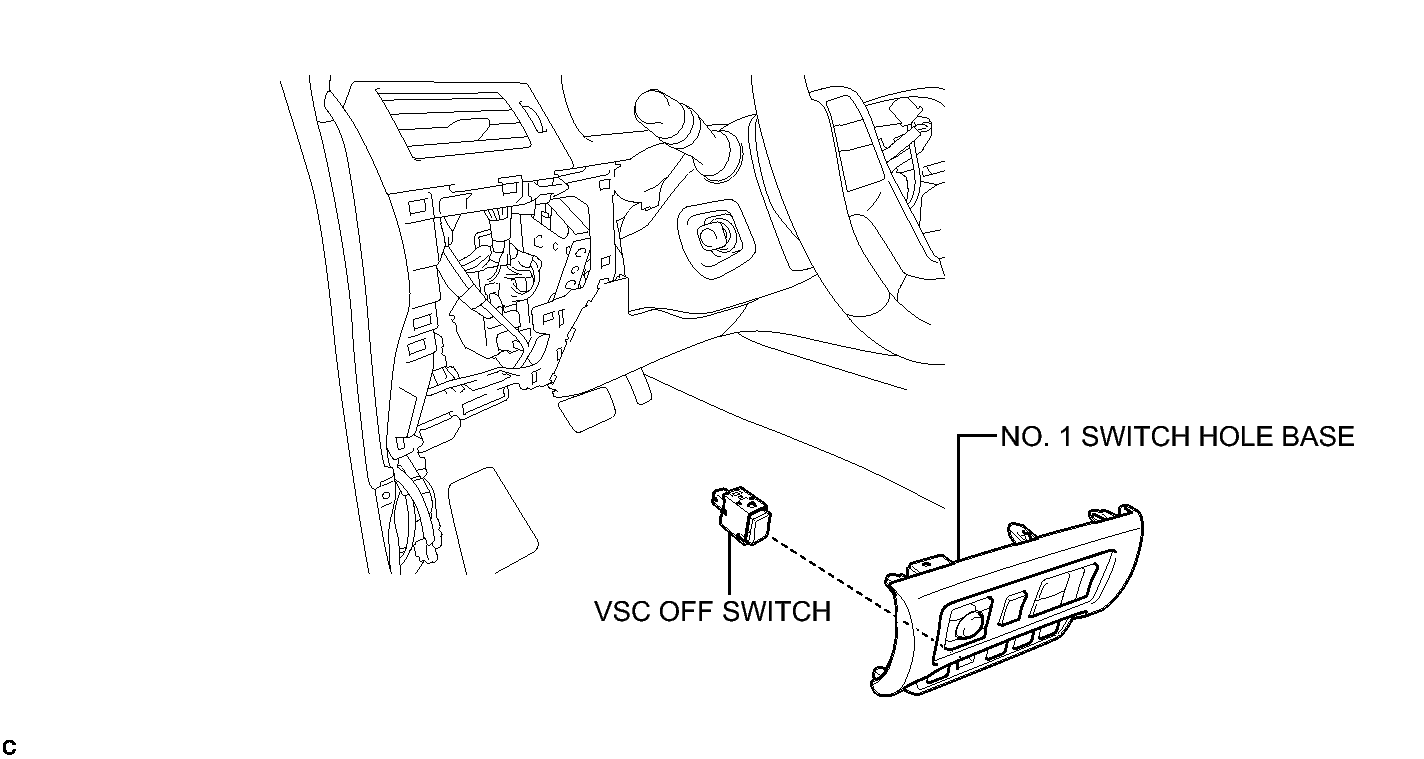 NO. 1 SWITCH HOLE BASE

VSC OFF SWITCH

C