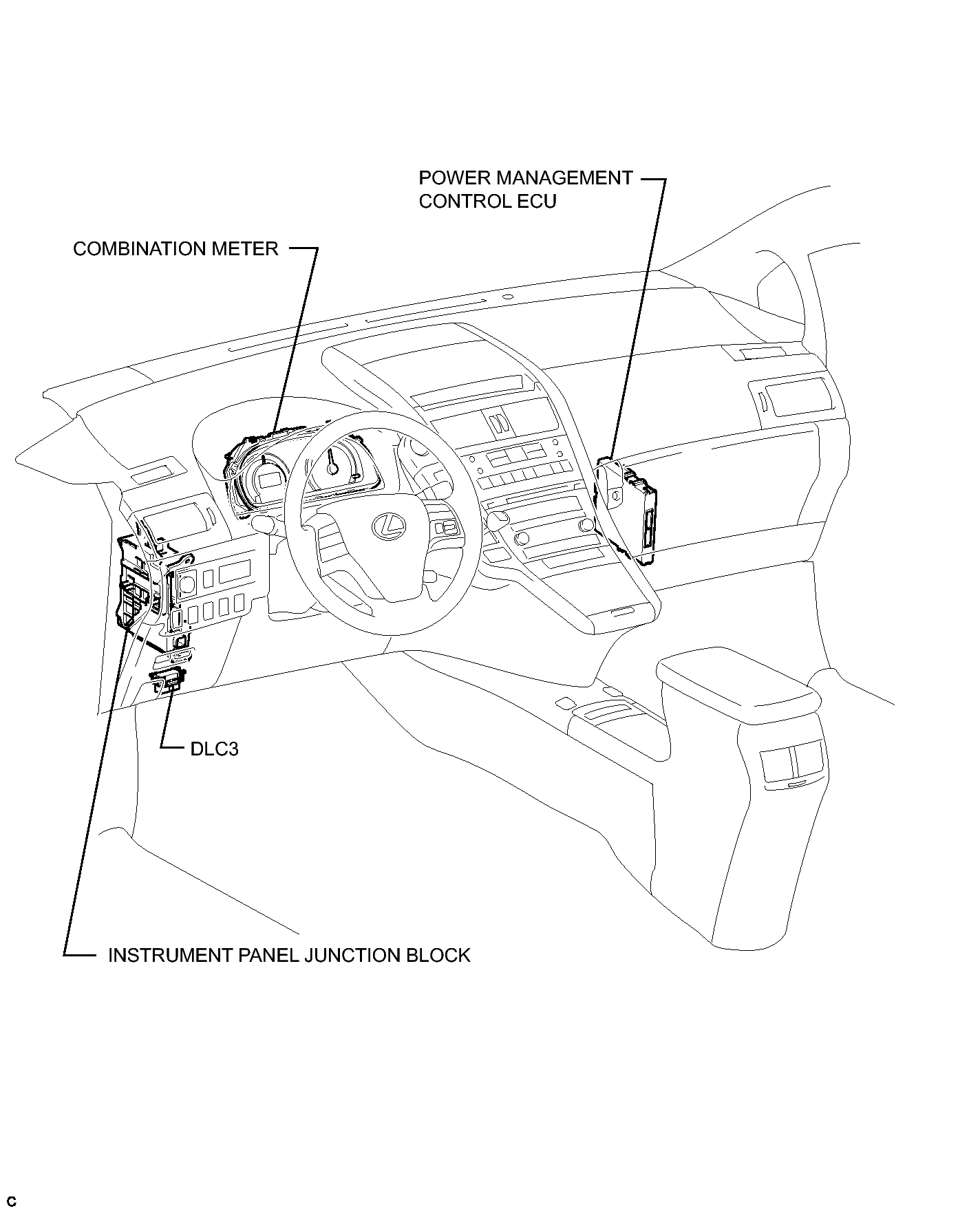 POWER MANAGEMENT CONTROL ECU

COMBINATION METER

DLC3

INSTRUMENT PANEL JUNCTION BLOCK

C