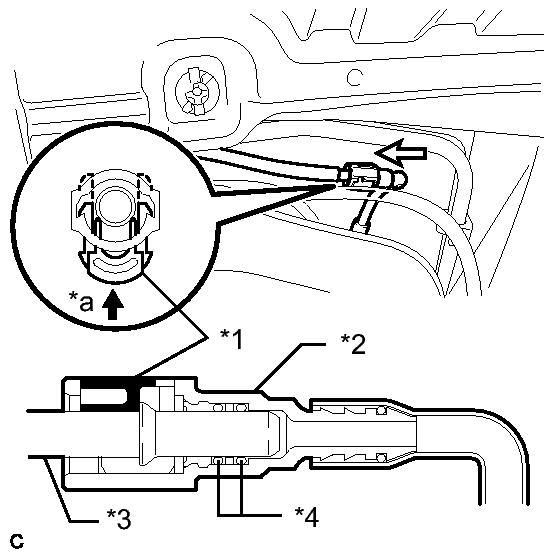 *a
*1
*2
*3
*4
C