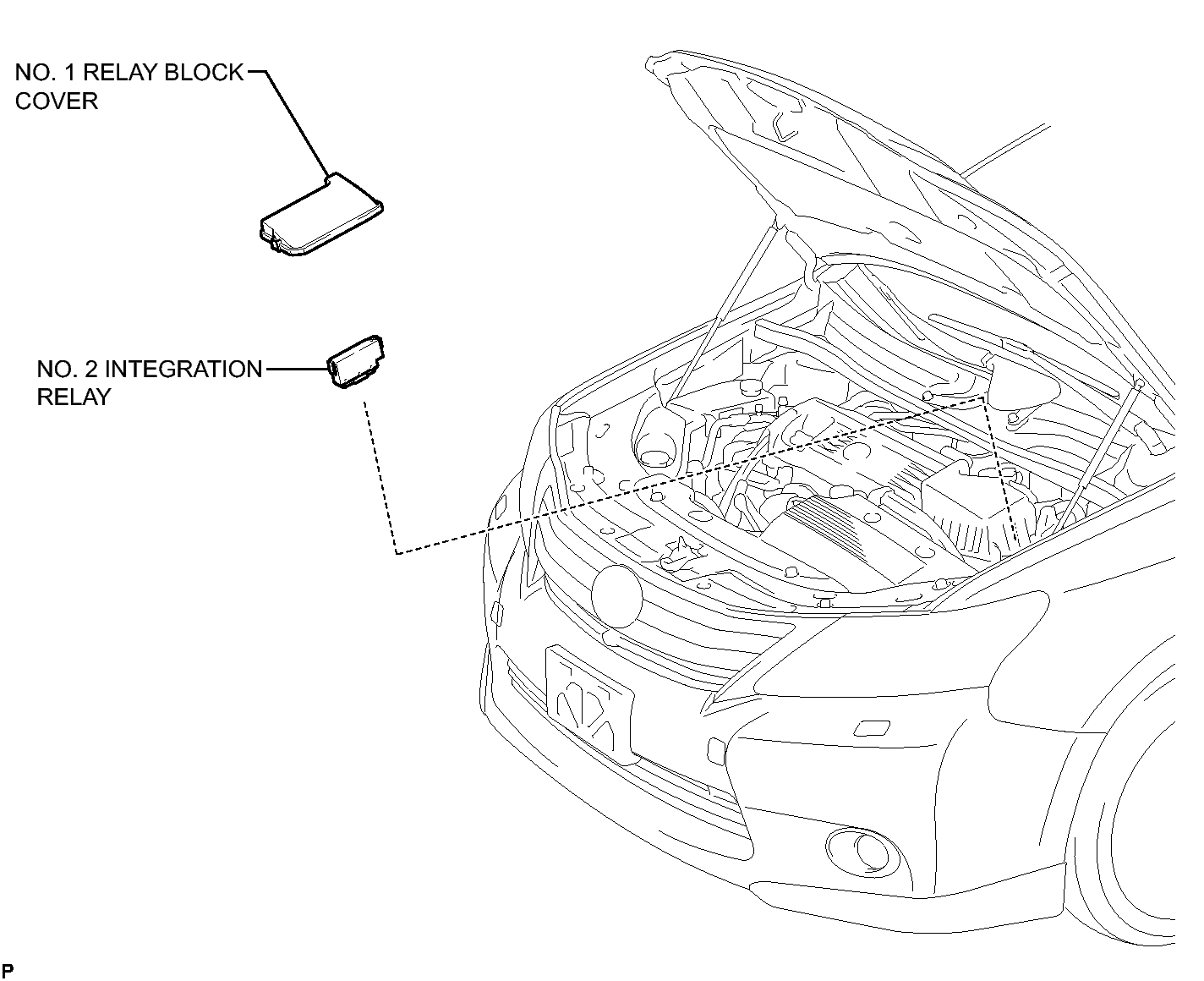 NO. 1 RELAY BLOCK COVER

NO. 2 INTEGRATION RELAY

P