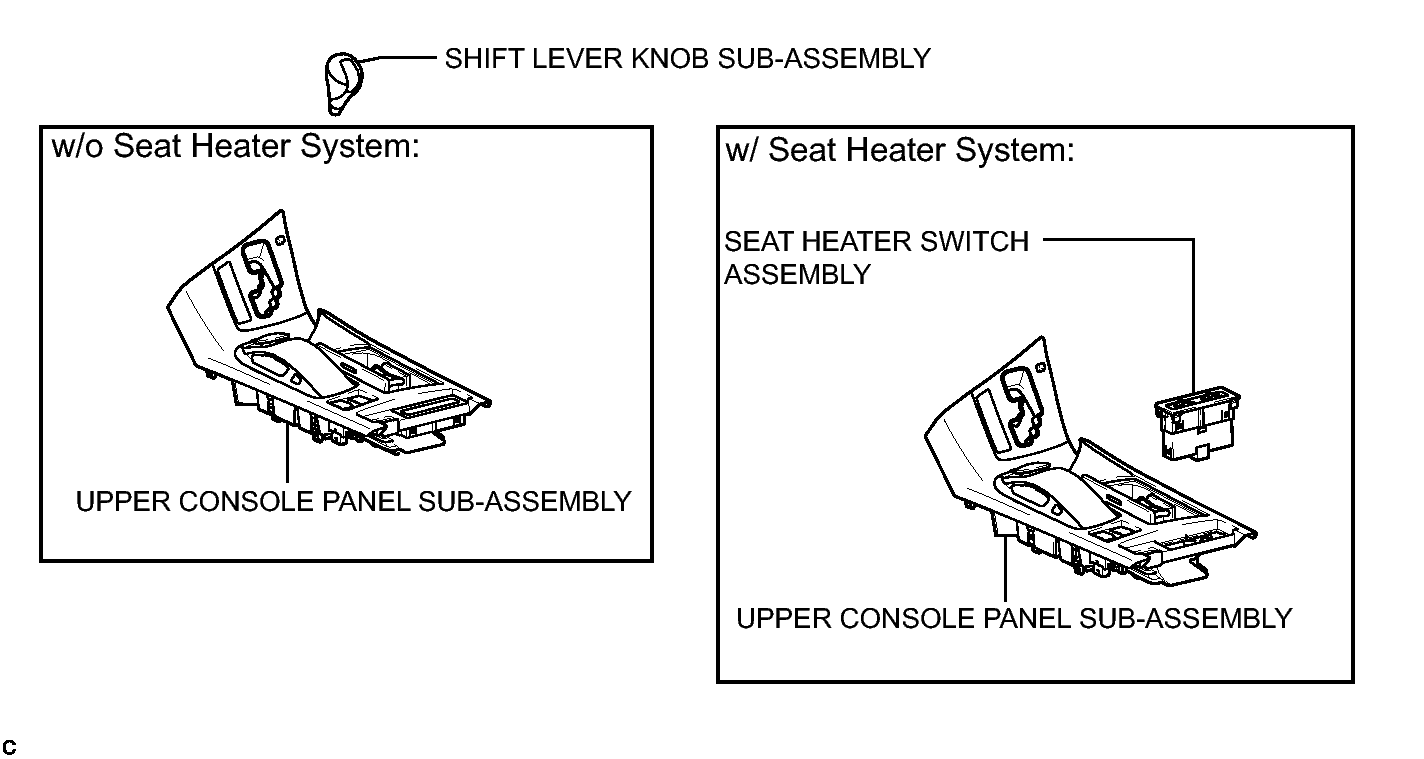 SHIFT LEVER KNOB SUB-ASSEMBLY

w/o Seat Heater System:

UPPER CONSOLE PANEL SUB-ASSEMBLY

w/ Seat Heater System:

SEAT HEATER SWITCH ASSEMBLY

UPPER CONSOLE PANEL SUB-ASSEMBLY

C