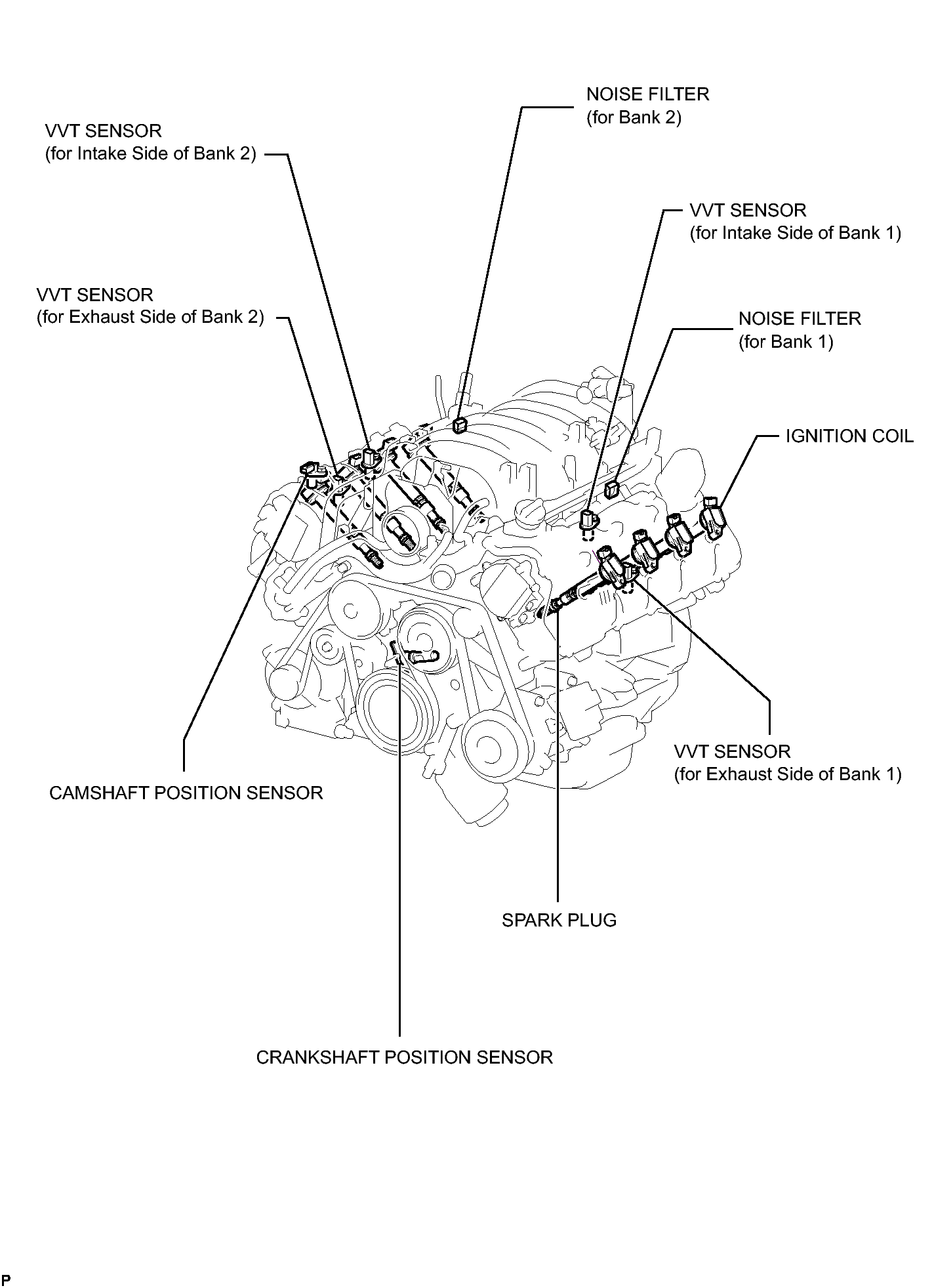 NOISE FILTER
(for Bank 2)

VVT SENSOR
(for Intake Side of Bank 2)

VVT SENSOR
(for Intake Side of Bank 1)

VVT SENSOR
(for Exhaust Side of Bank 2)

NOISE FILTER
(for Bank 1)

IGNITION COIL

VVT SENSOR
(for Exhaust Side of Bank 1)

CAMSHAFT POSITION SENSOR

SPARK PLUG

CRANKSHAFT POSITION SENSOR

P