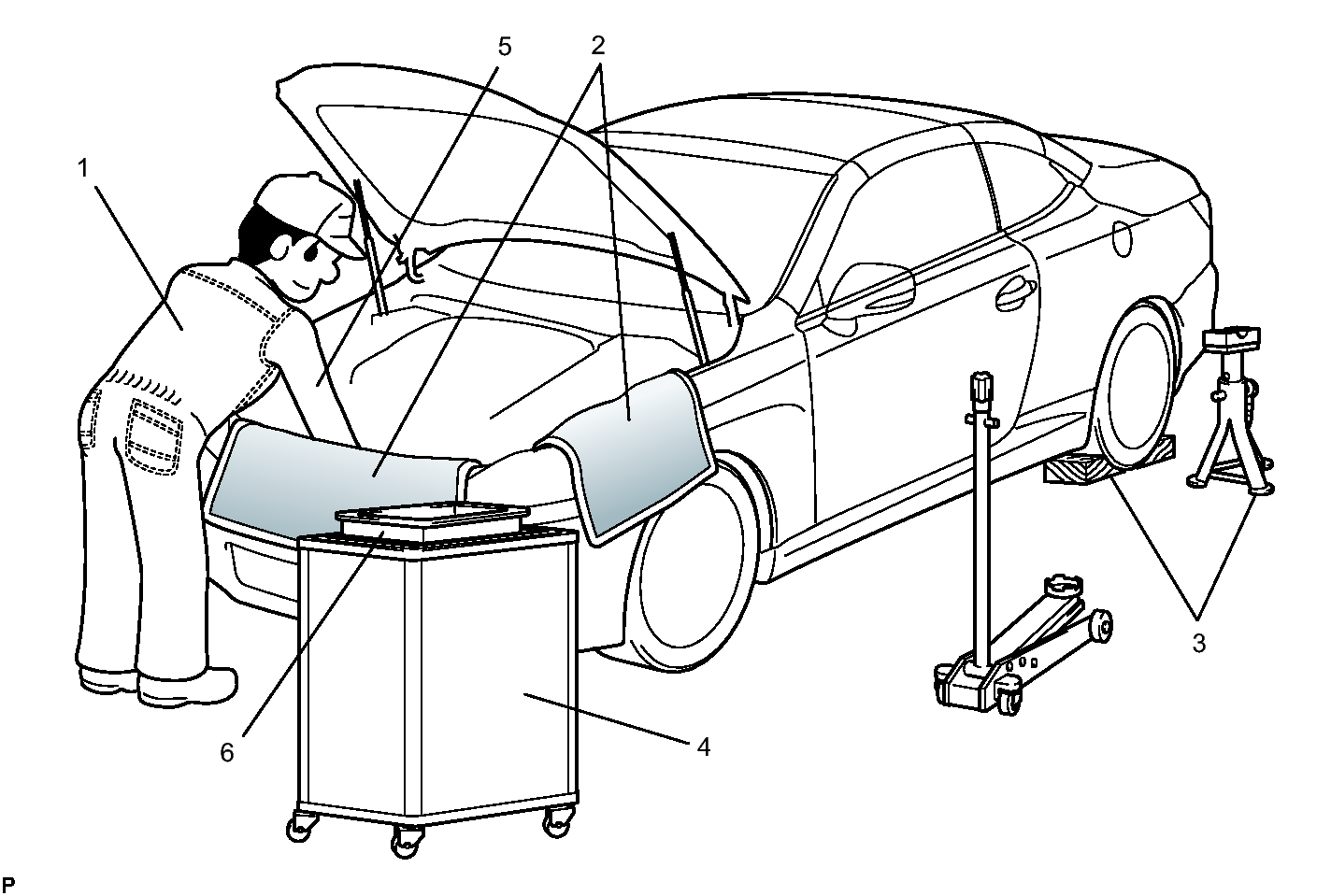 5
2
1
3
6
4
P