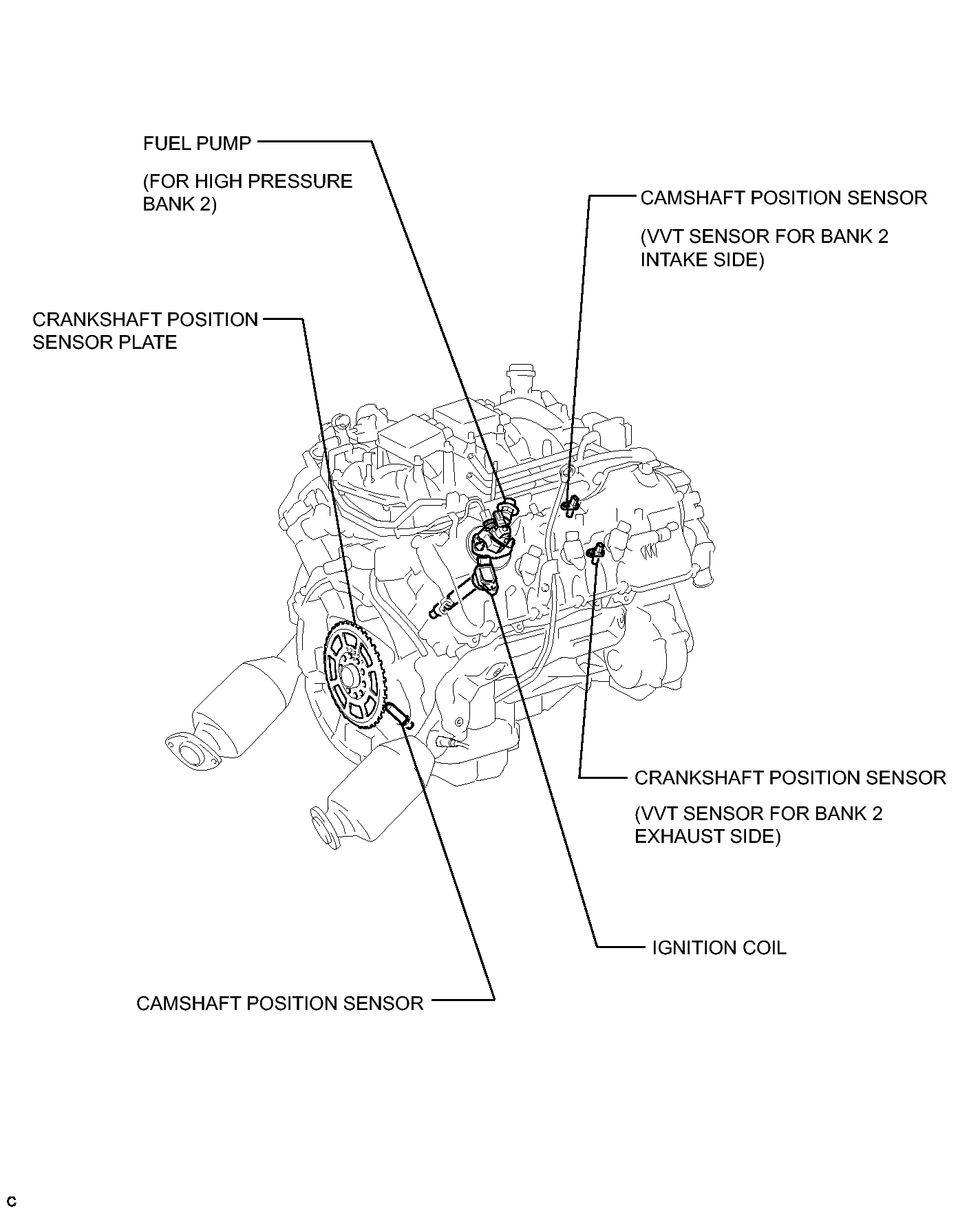 FUEL PUMP

(FOR HIGH PRESSURE BANK 2)

CAMSHAFT POSITION SENSOR

(VVT SENSOR FOR BANK 2 INTAKE SIDE)

CRANKSHAFT POSITION SENSOR PLATE

CRANKSHAFT POSITION SENSOR

(VVT SENSOR FOR BANK 2 EXHAUST SIDE)

IGNITION COIL

CAMSHAFT POSITION SENSOR

C