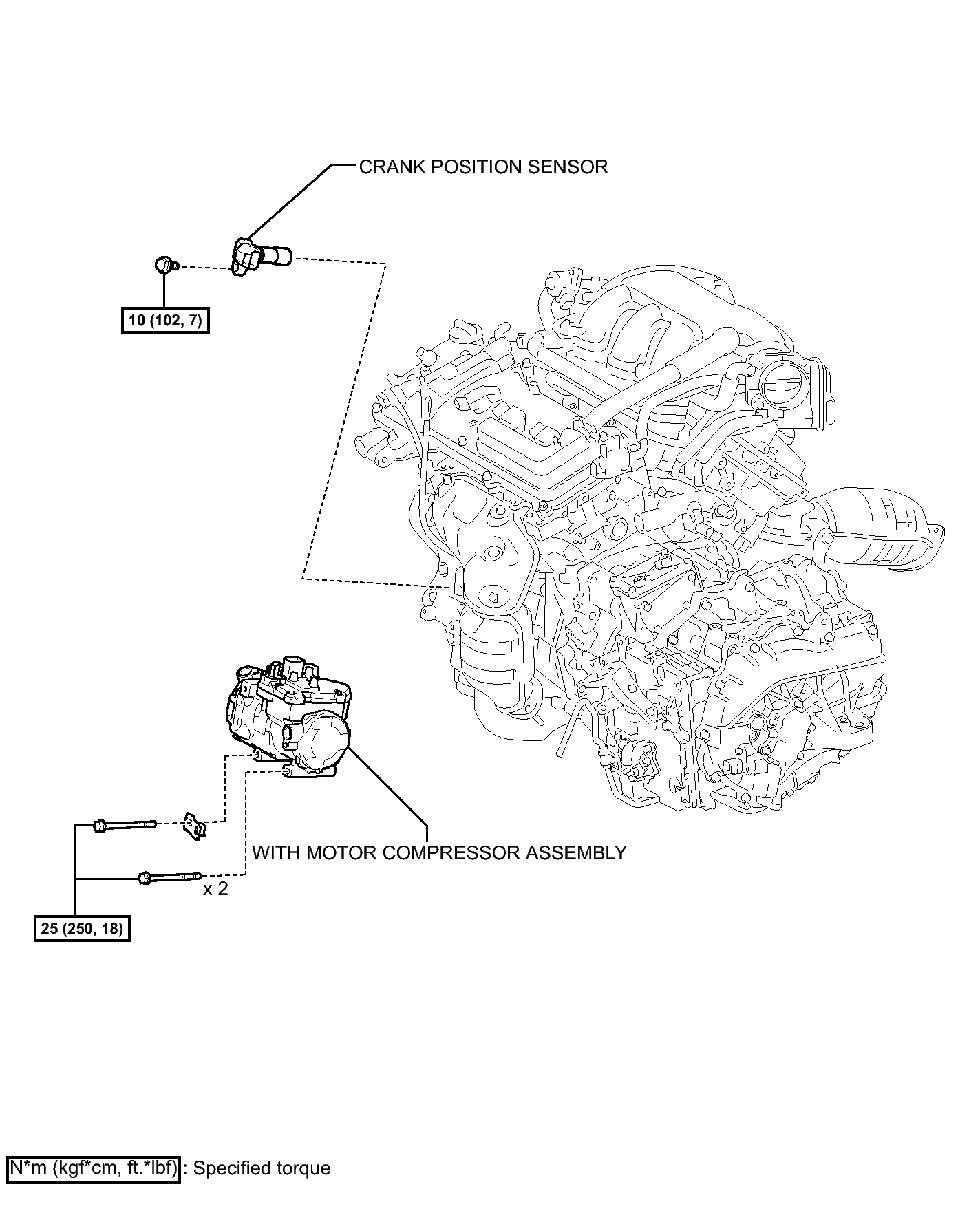 CRANK POSITION SENSOR

10 (102, 7)

WITH MOTOR COMPRESSOR ASSEMBLY

x 2

25 (250, 18)

N*m (kgf*cm, ft.*lbf) : Specified torque