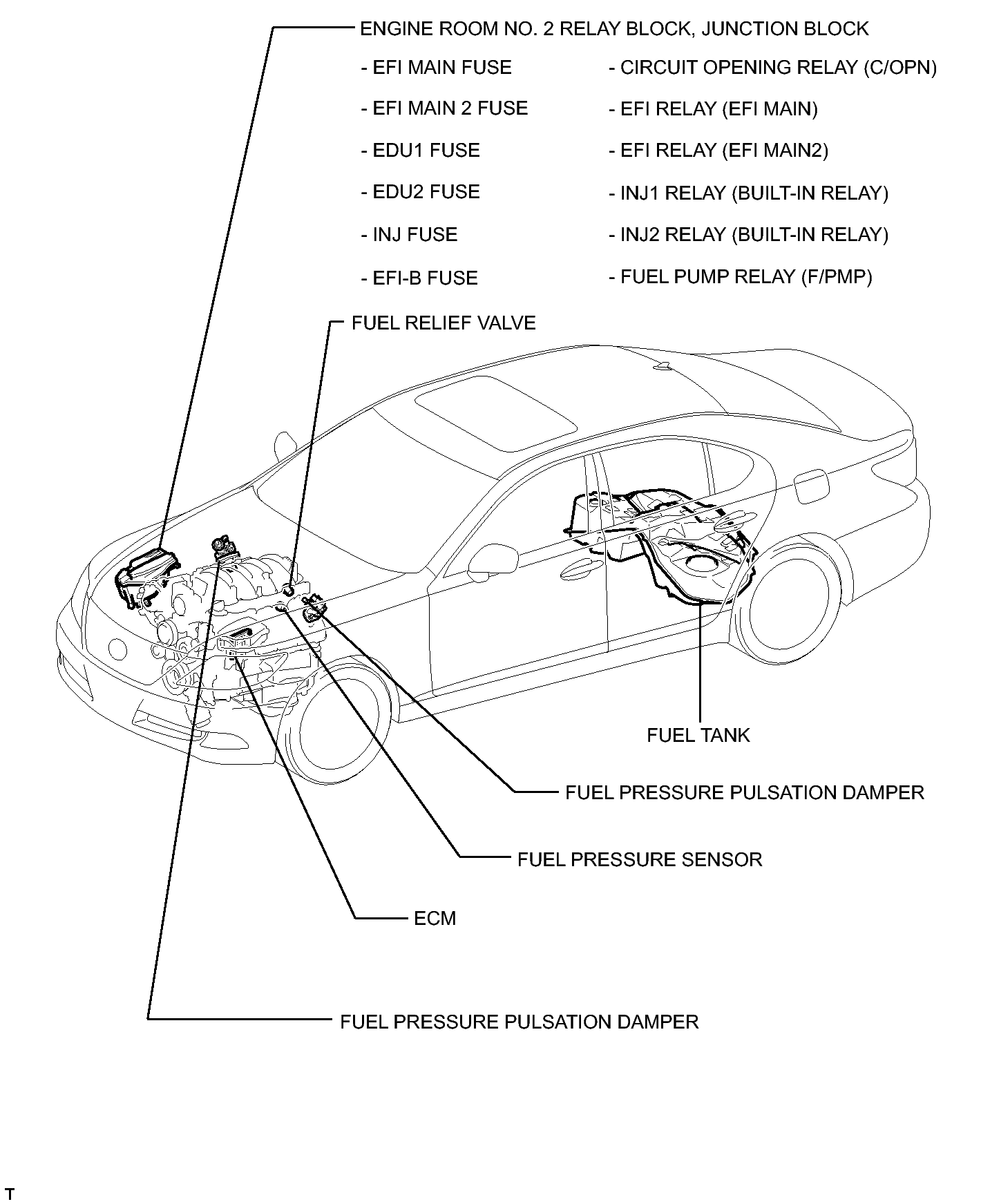 ENGINE ROOM NO. 2 RELAY BLOCK, JUNCTION BLOCK

- EFI MAIN FUSE
- EFI MAIN 2 FUSE
- EDU1 FUSE
- EDU2 FUSE
- INJ FUSE
- EFI-B FUSE

- CIRCUIT OPENING RELAY (C/OPN)
- EFI RELAY (EFI MAIN)
- EFI RELAY (EFI MAIN2)
- INJ1 RELAY (BUILT-IN RELAY)
- INJ2 RELAY (BUILT-IN RELAY)
- FUEL PUMP RELAY (F/PMP)

FUEL RELIEF VALVE

FUEL TANK

FUEL PRESSURE PULSATION DAMPER

FUEL PRESSURE SENSOR

ECM

FUEL PRESSURE PULSATION DAMPER

T