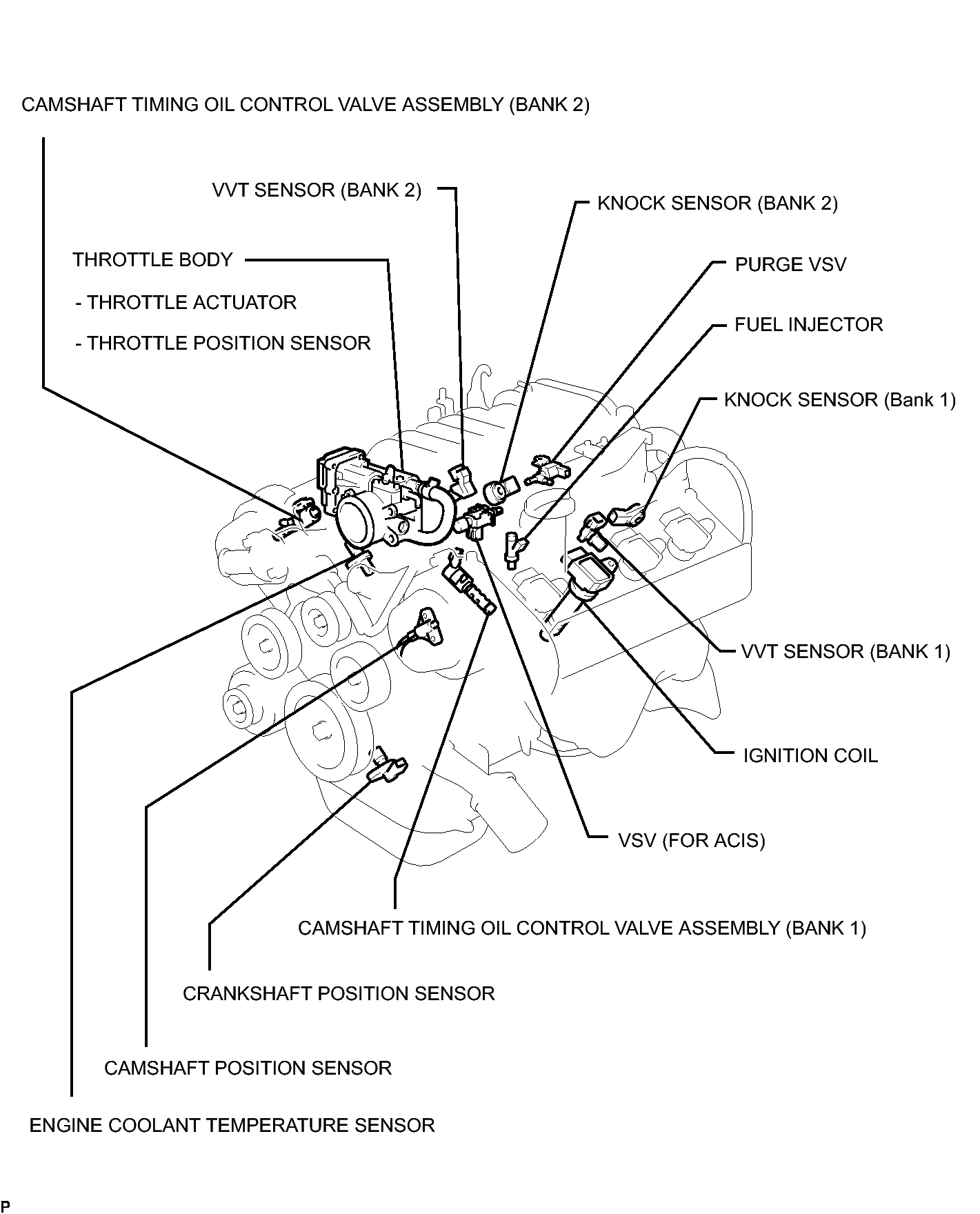 CAMSHAFT TIMING OIL CONTROL VALVE ASSEMBLY (BANK 2)

VVT SENSOR (BANK 2)

KNOCK SENSOR (BANK 2)

THROTTLE BODY

- THROTTLE ACTUATOR

- THROTTLE POSITION SENSOR

PURGE VSV

FUEL INJECTOR

KNOCK SENSOR (Bank 1)

VVT SENSOR (BANK 1)

IGNITION COIL

VSV (FOR ACIS)

CAMSHAFT TIMING OIL CONTROL VALVE ASSEMBLY (BANK 1)

CRANKSHAFT POSITION SENSOR

CAMSHAFT POSITION SENSOR

ENGINE COOLANT TEMPERATURE SENSOR

P