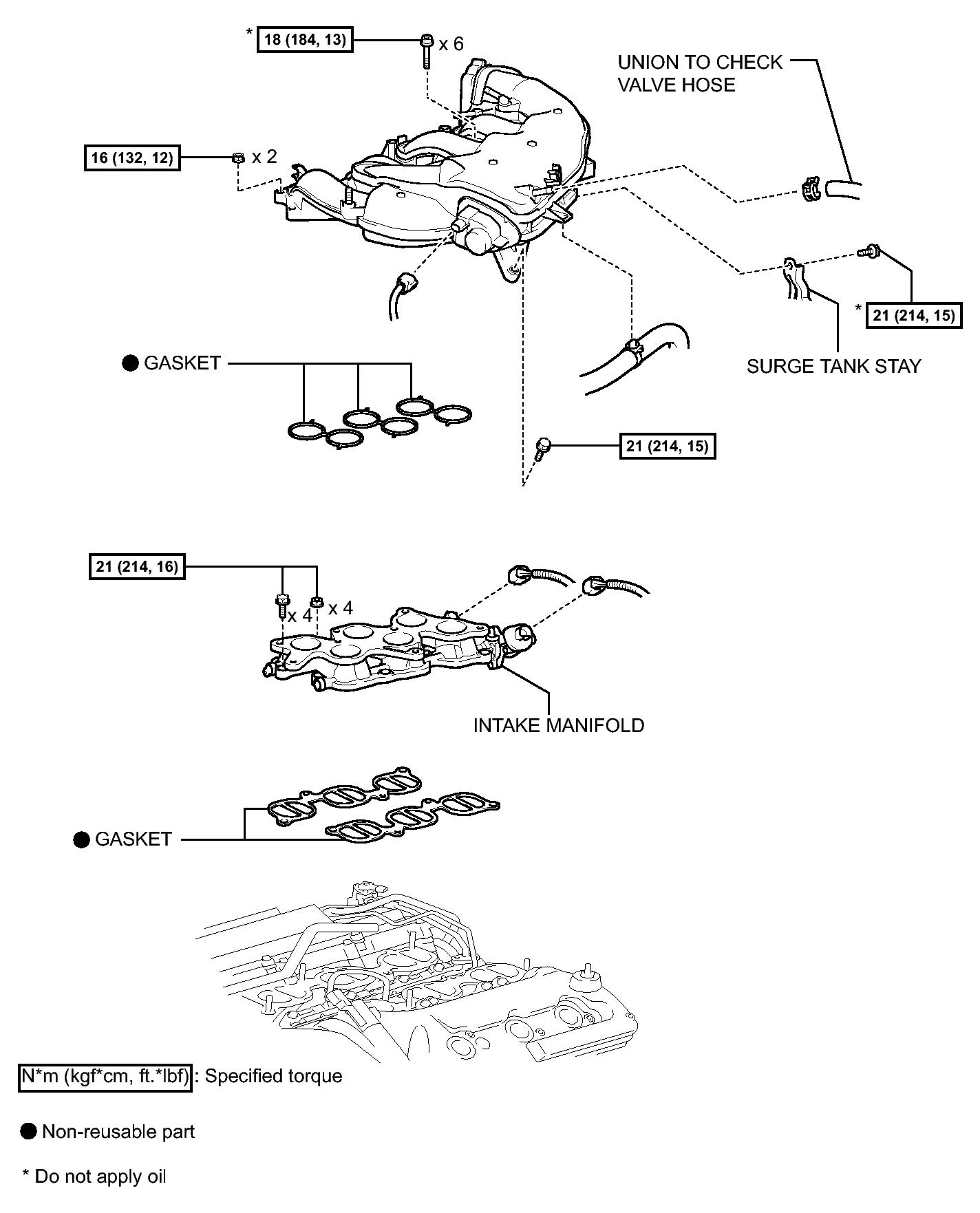 * 18 (184, 13) x 6

UNION TO CHECK VALVE HOSE

16 (132, 12) x 2

* 21 (214, 15)

SURGE TANK STAY

● GASKET

21 (214, 15)

21 (214, 16) x 4 x 4

INTAKE MANIFOLD

● GASKET

N*m (kgf*cm, ft.*lbf) : Specified torque

● Non-reusable part

* Do not apply oil