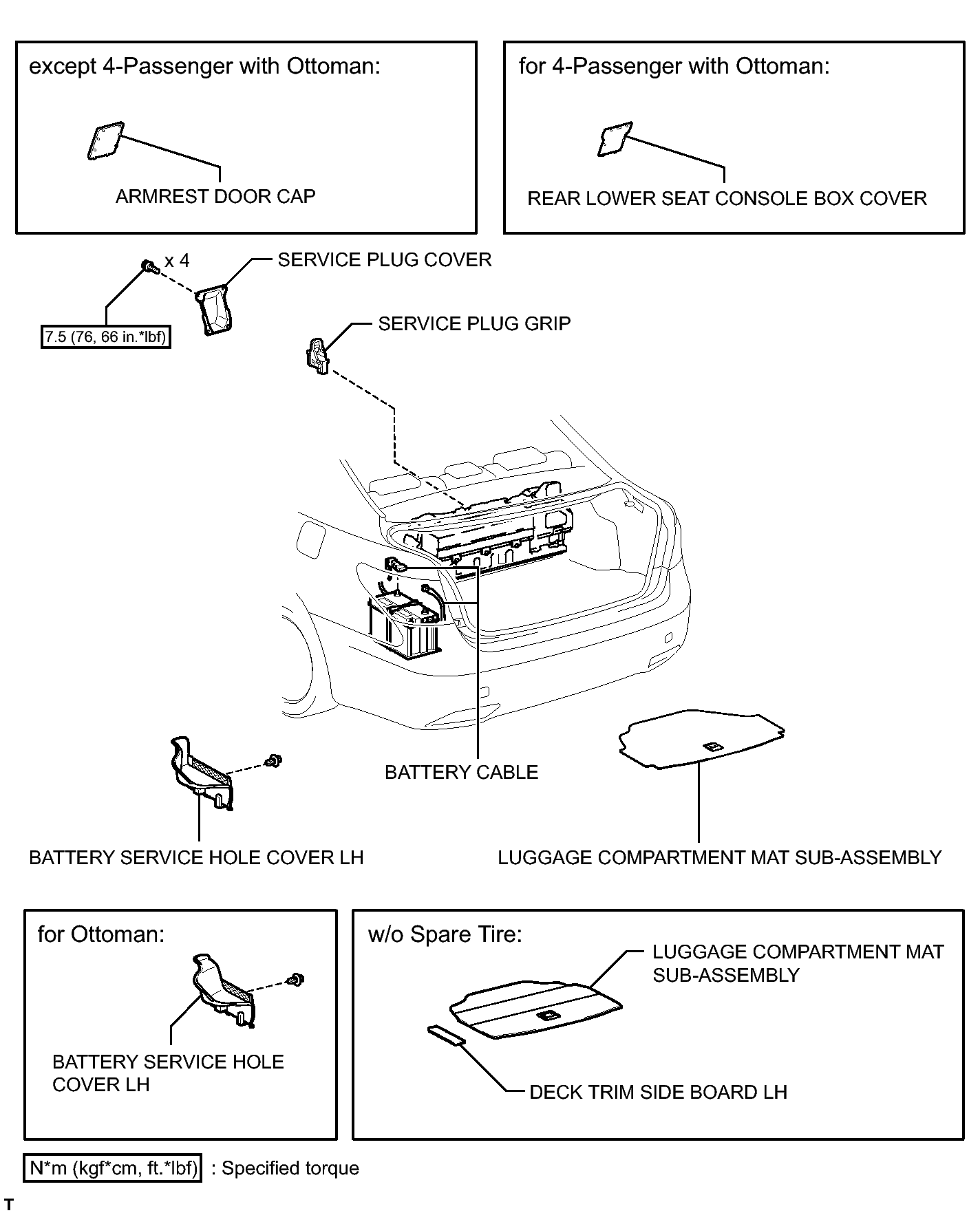 except 4-Passenger with Ottoman:

ARMREST DOOR CAP

for 4-Passenger with Ottoman:

REAR LOWER SEAT CONSOLE BOX COVER

x 4

SERVICE PLUG COVER

7.5 (76, 66 in.*lbf)

SERVICE PLUG GRIP

BATTERY CABLE

BATTERY SERVICE HOLE COVER LH

LUGGAGE COMPARTMENT MAT SUB-ASSEMBLY

for Ottoman:

BATTERY SERVICE HOLE COVER LH

w/o Spare Tire:

LUGGAGE COMPARTMENT MAT SUB-ASSEMBLY

DECK TRIM SIDE BOARD LH

N*m (kgf*cm, ft.*lbf) : Specified torque

T