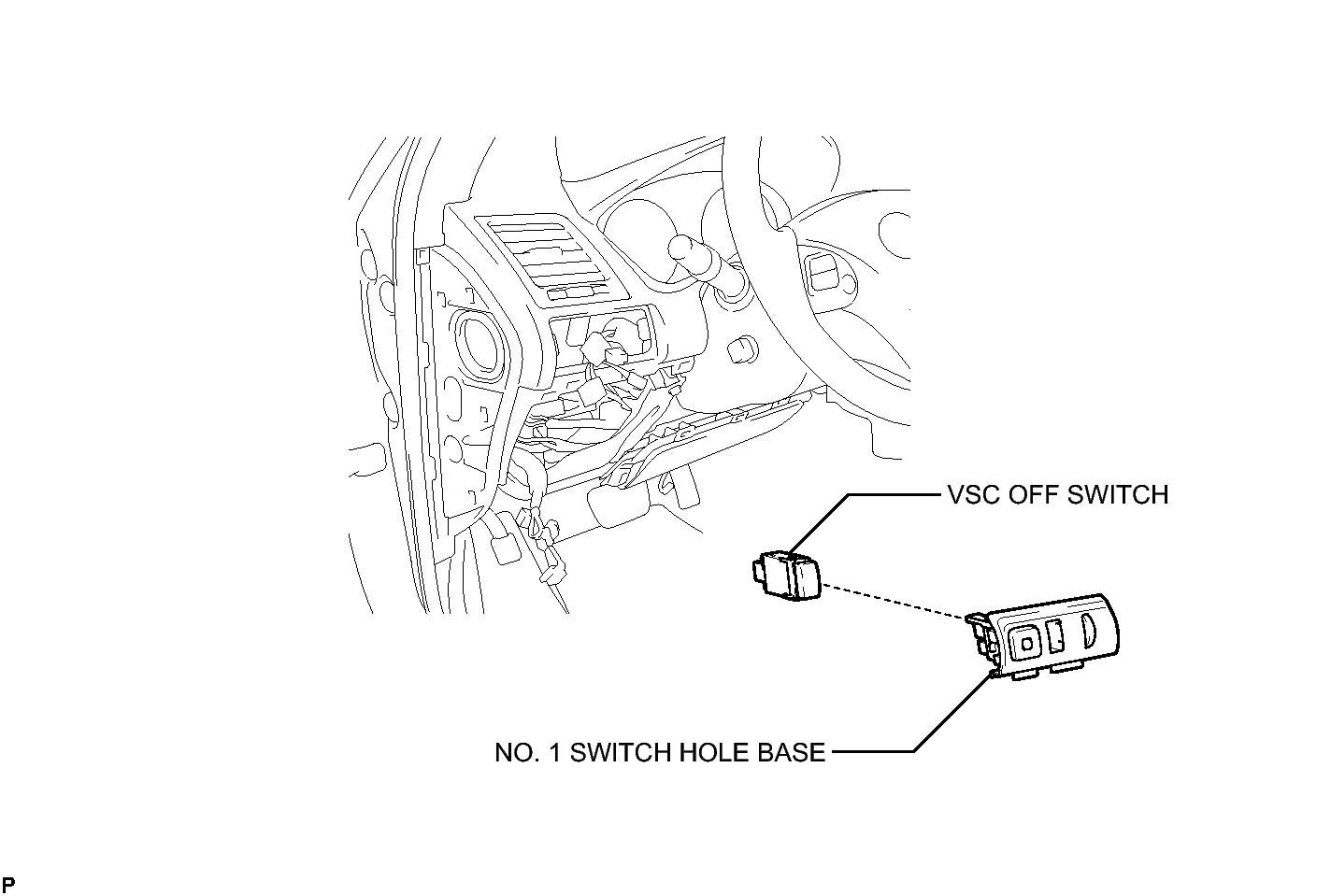 VSC OFF SWITCH

NO. 1 SWITCH HOLE BASE

P