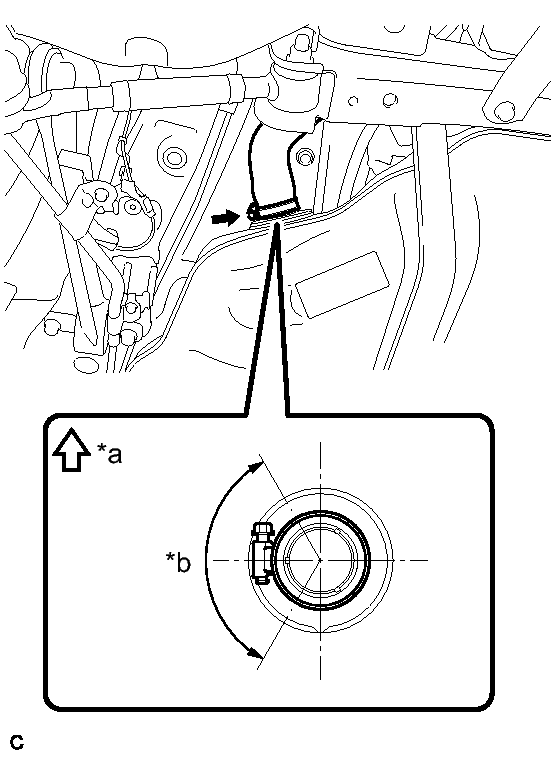 *a

*b

C