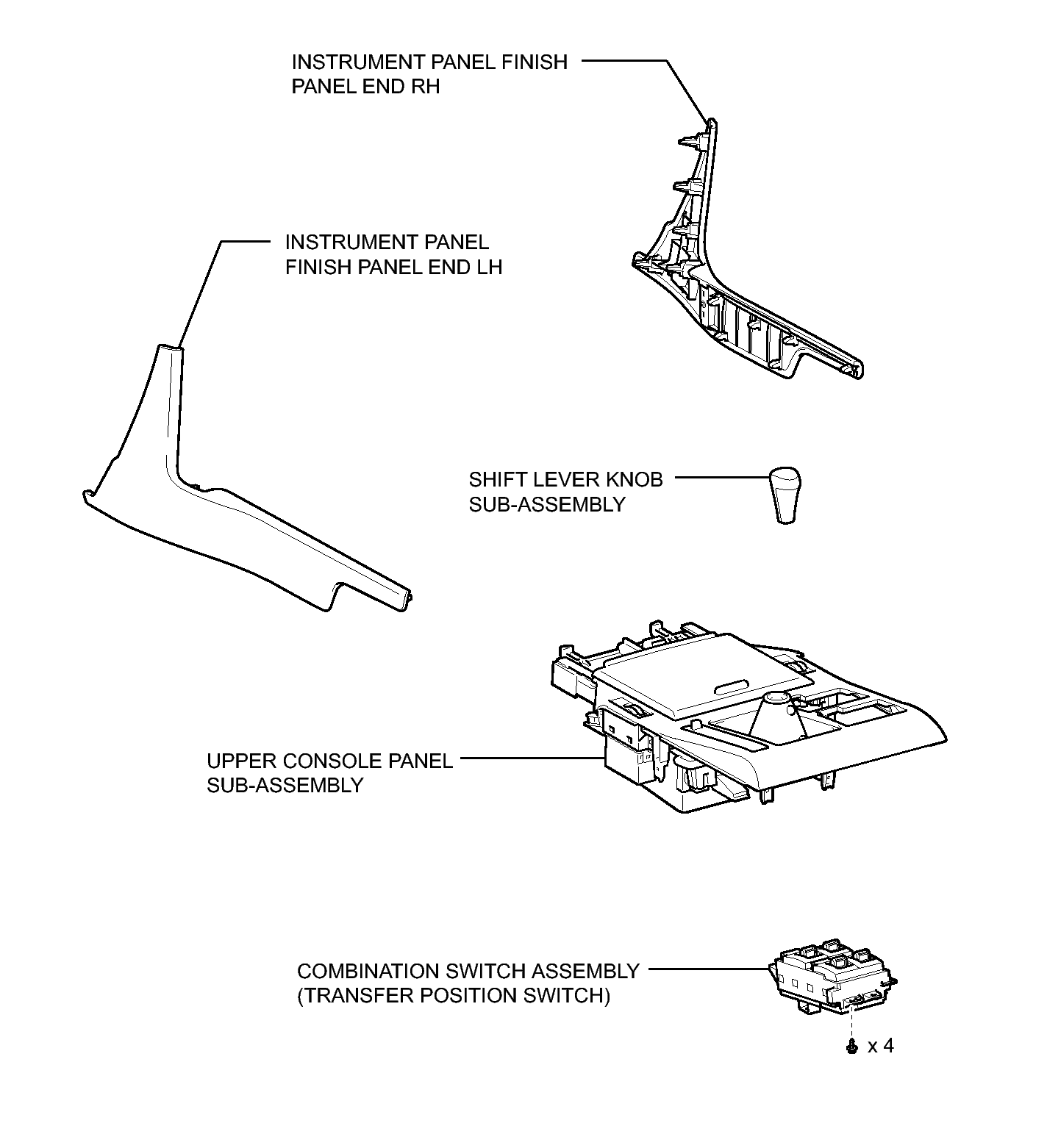 INSTRUMENT PANEL FINISH PANEL END RH

INSTRUMENT PANEL FINISH PANEL END LH

SHIFT LEVER KNOB SUB-ASSEMBLY

UPPER CONSOLE PANEL SUB-ASSEMBLY

COMBINATION SWITCH ASSEMBLY (TRANSFER POSITION SWITCH)

x 4