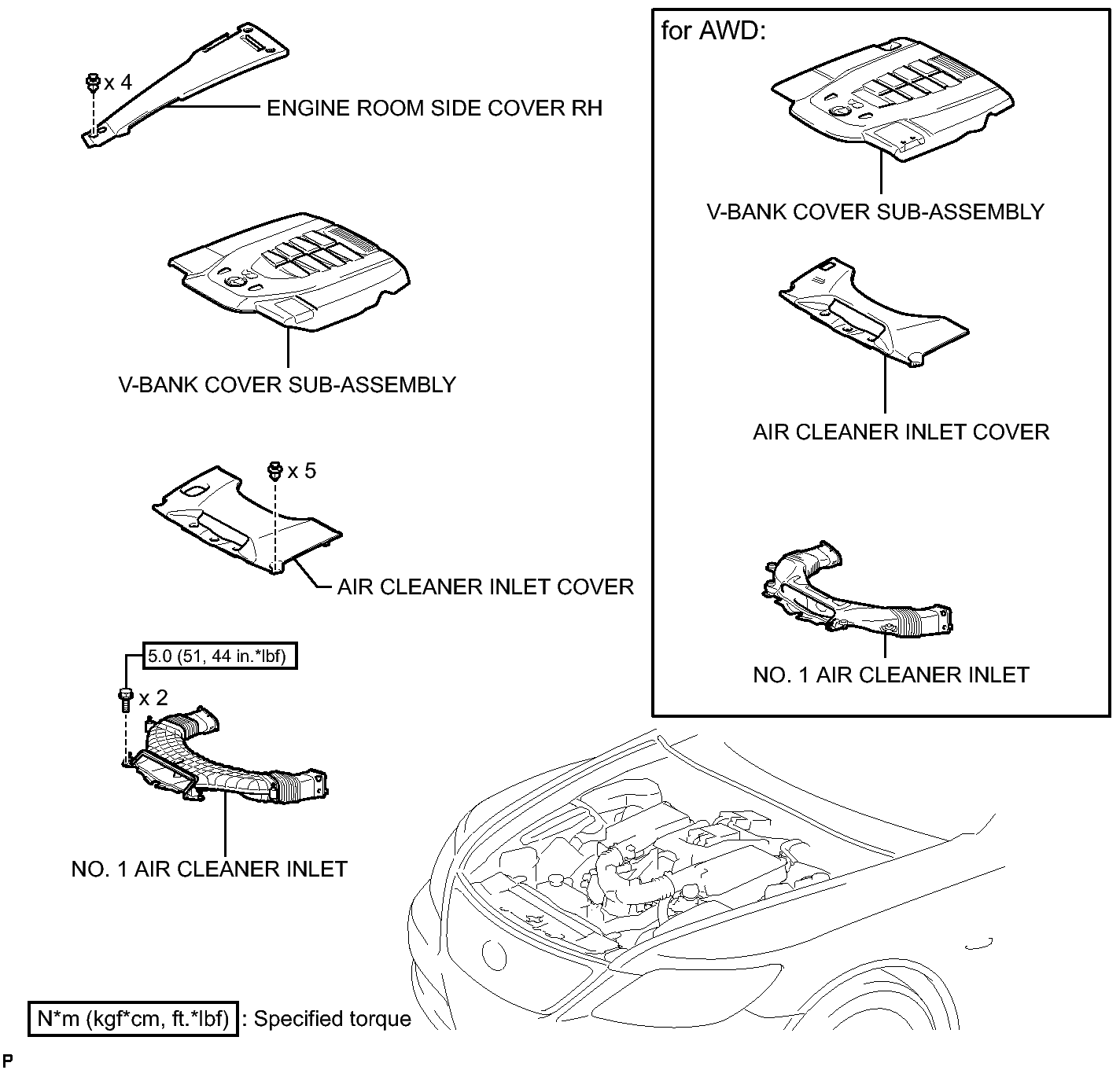 x 4

ENGINE ROOM SIDE COVER RH

V-BANK COVER SUB-ASSEMBLY

x 5

AIR CLEANER INLET COVER

5.0 (51, 44 in.*lbf)

x 2

NO. 1 AIR CLEANER INLET

for AWD:

V-BANK COVER SUB-ASSEMBLY

AIR CLEANER INLET COVER

NO. 1 AIR CLEANER INLET

N*m (kgf*cm, ft.*lbf) : Specified torque

P