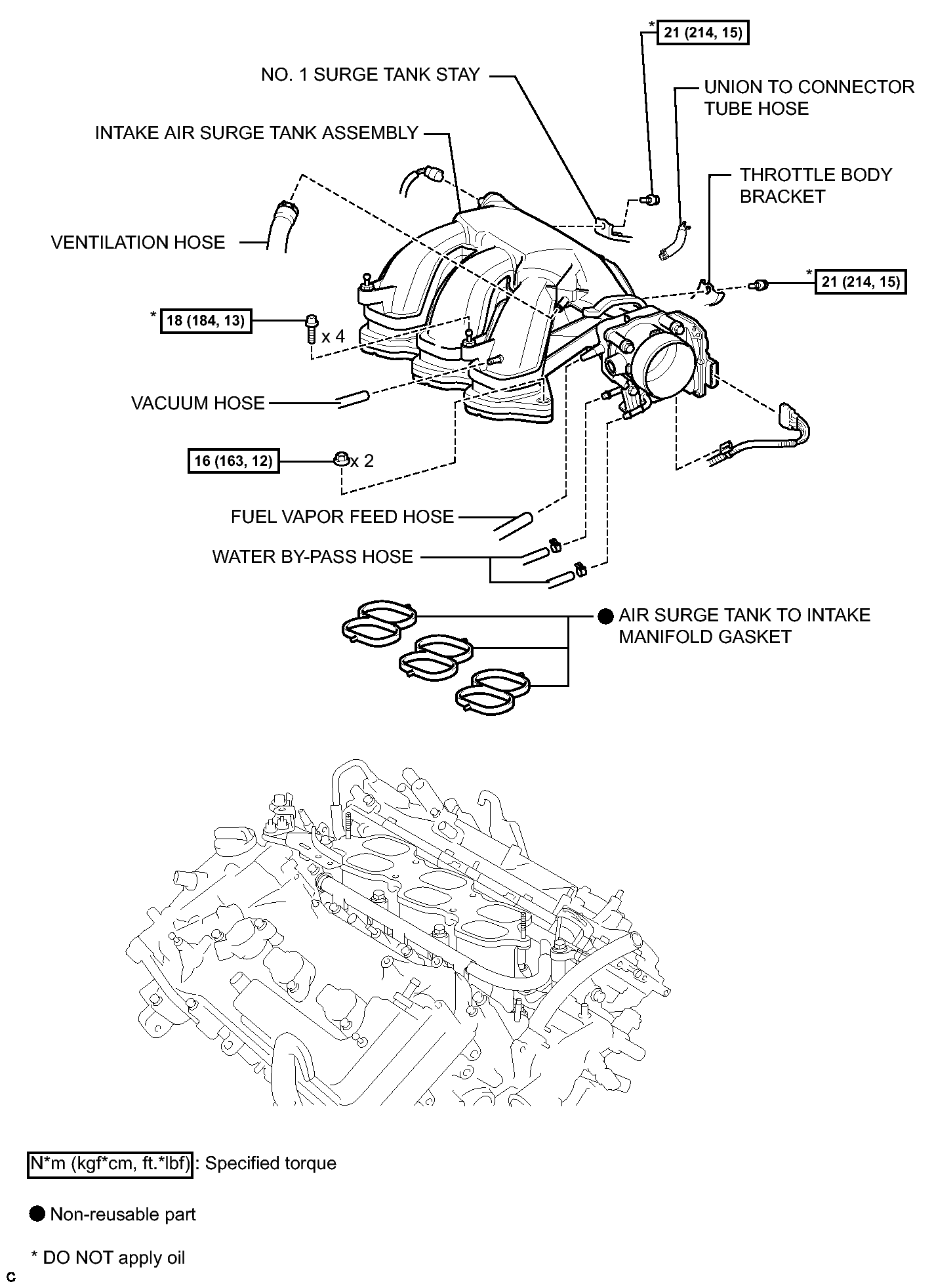 * 21 (214, 15)

NO. 1 SURGE TANK STAY

UNION TO CONNECTOR TUBE HOSE

INTAKE AIR SURGE TANK ASSEMBLY

THROTTLE BODY BRACKET

VENTILATION HOSE

* 21 (214, 15)

* 18 (184, 13)

x 4

VACUUM HOSE

16 (163, 12)

x 2

FUEL VAPOR FEED HOSE

WATER BY-PASS HOSE

● AIR SURGE TANK TO INTAKE MANIFOLD GASKET

N*m (kgf*cm, ft.*lbf) : Specified torque

● Non-reusable part

* DO NOT apply oil

C