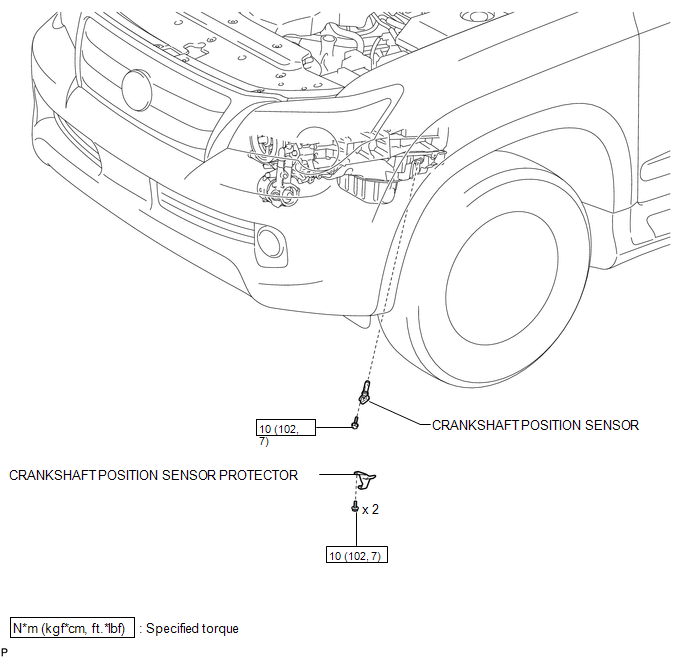 10 (102, 7)

CRANKSHAFT POSITION SENSOR

CRANKSHAFT POSITION SENSOR PROTECTOR

x 2

10 (102, 7)

N*m (kgf*cm, ft.*lbf) : Specified torque

P