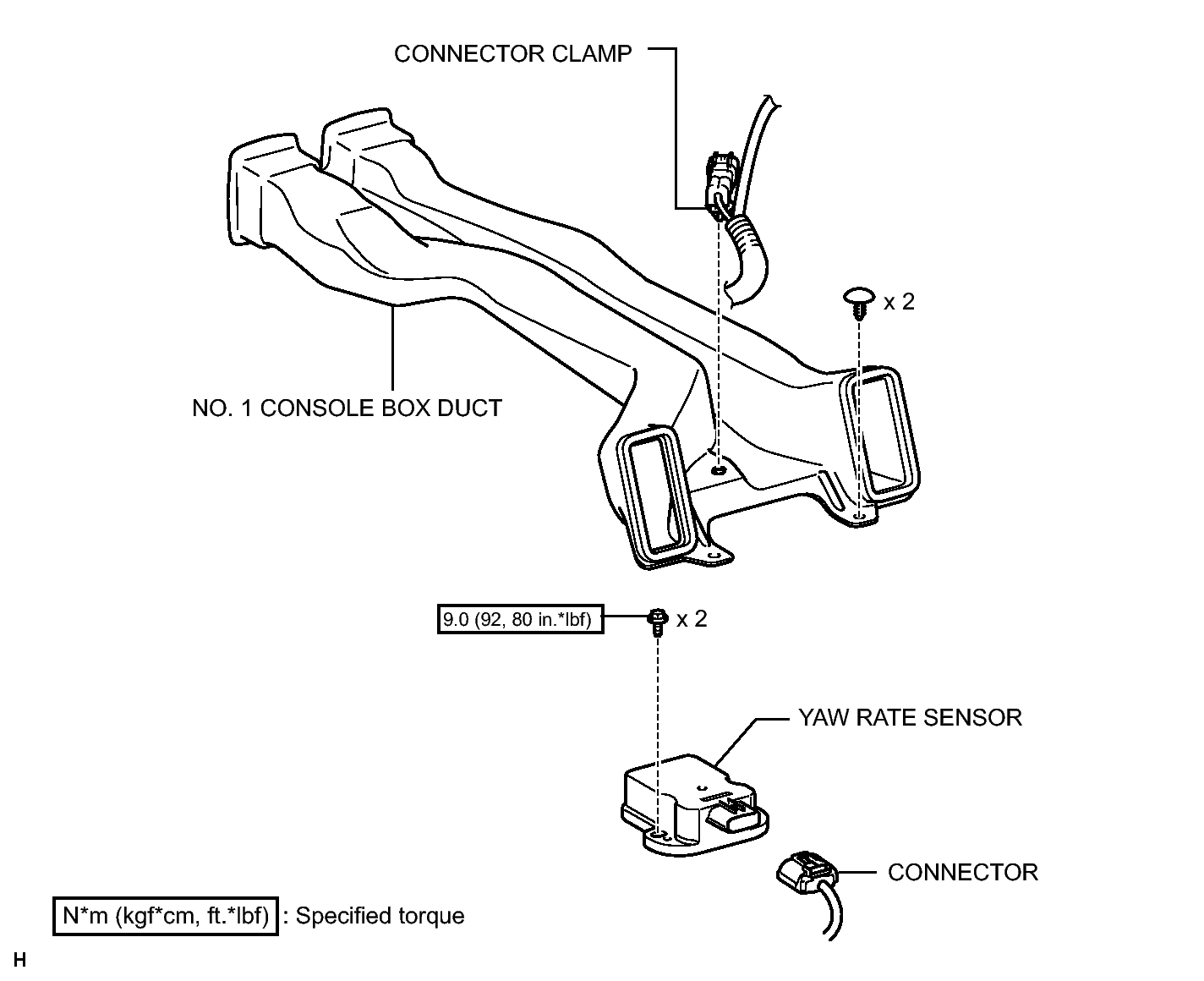 CONNECTOR CLAMP

x 2

NO. 1 CONSOLE BOX DUCT

9.0 (92, 80 in.*lbf)

x 2

YAW RATE SENSOR

CONNECTOR

N*m (kgf*cm, ft.*lbf) : Specified torque

H