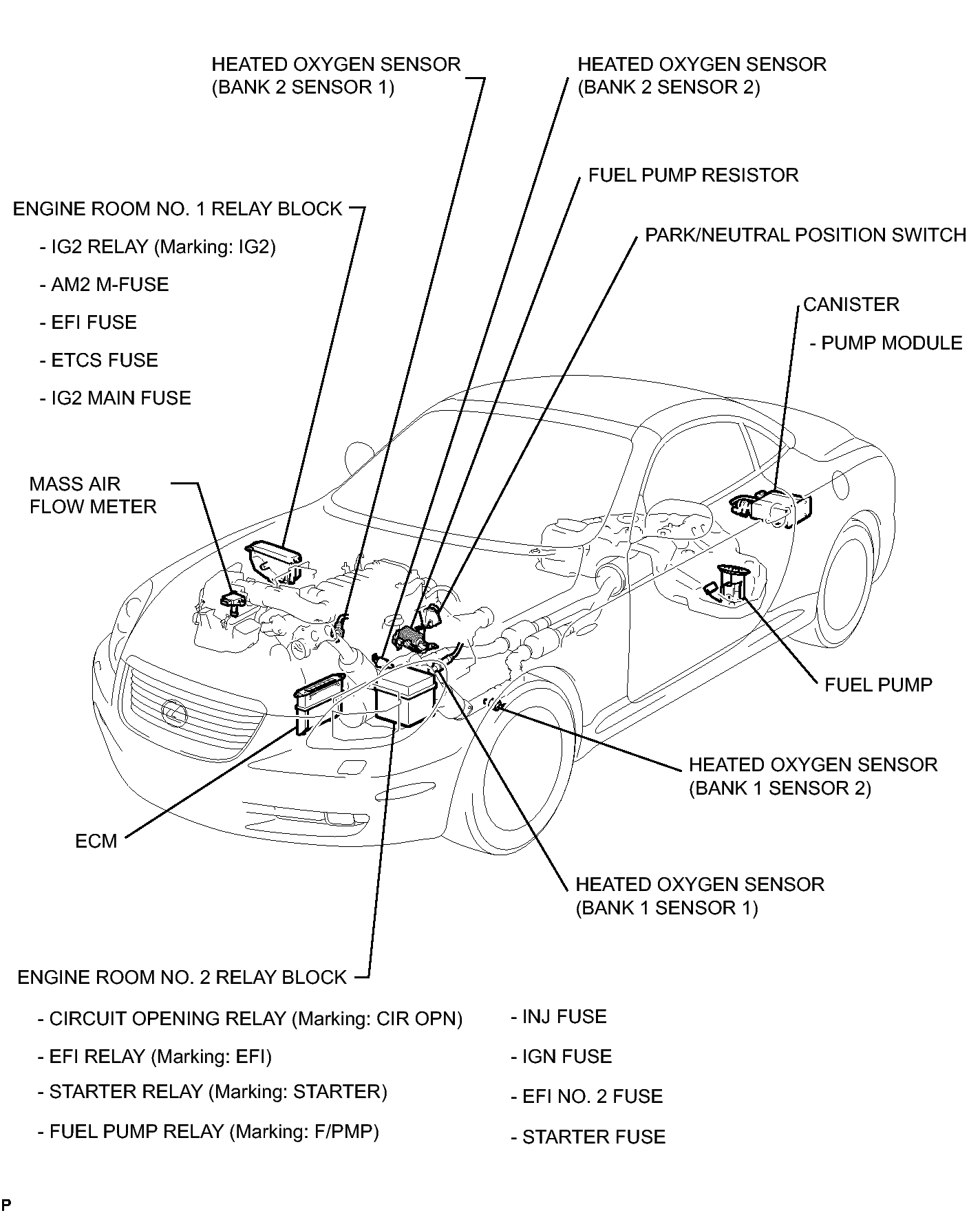 HEATED OXYGEN SENSOR
(BANK 2 SENSOR 1)

HEATED OXYGEN SENSOR
(BANK 2 SENSOR 2)

FUEL PUMP RESISTOR

ENGINE ROOM NO. 1 RELAY BLOCK

- IG2 RELAY (Marking: IG2)

- AM2 M-FUSE

- EFI FUSE

- ETCS FUSE

- IG2 MAIN FUSE

PARK/NEUTRAL POSITION SWITCH

CANISTER

- PUMP MODULE

MASS AIR
FLOW METER

FUEL PUMP

HEATED OXYGEN SENSOR
(BANK 1 SENSOR 2)

ECM

HEATED OXYGEN SENSOR
(BANK 1 SENSOR 1)

ENGINE ROOM NO. 2 RELAY BLOCK

- CIRCUIT OPENING RELAY (Marking: CIR OPN)

- EFI RELAY (Marking: EFI)

- STARTER RELAY (Marking: STARTER)

- FUEL PUMP RELAY (Marking: F/PMP)

- INJ FUSE

- IGN FUSE

- EFI NO. 2 FUSE

- STARTER FUSE

P