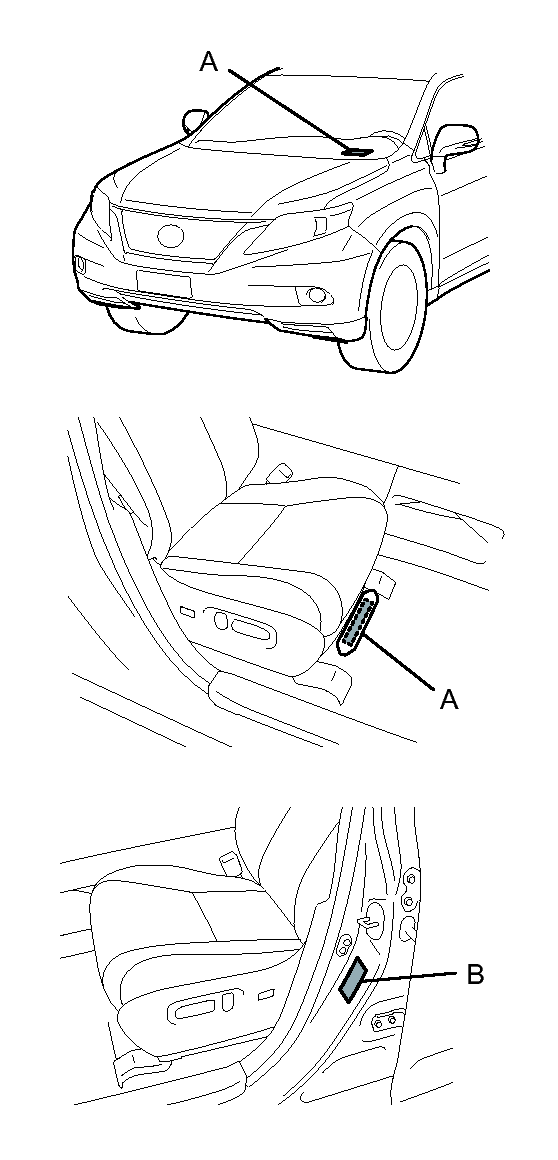 A

A

B