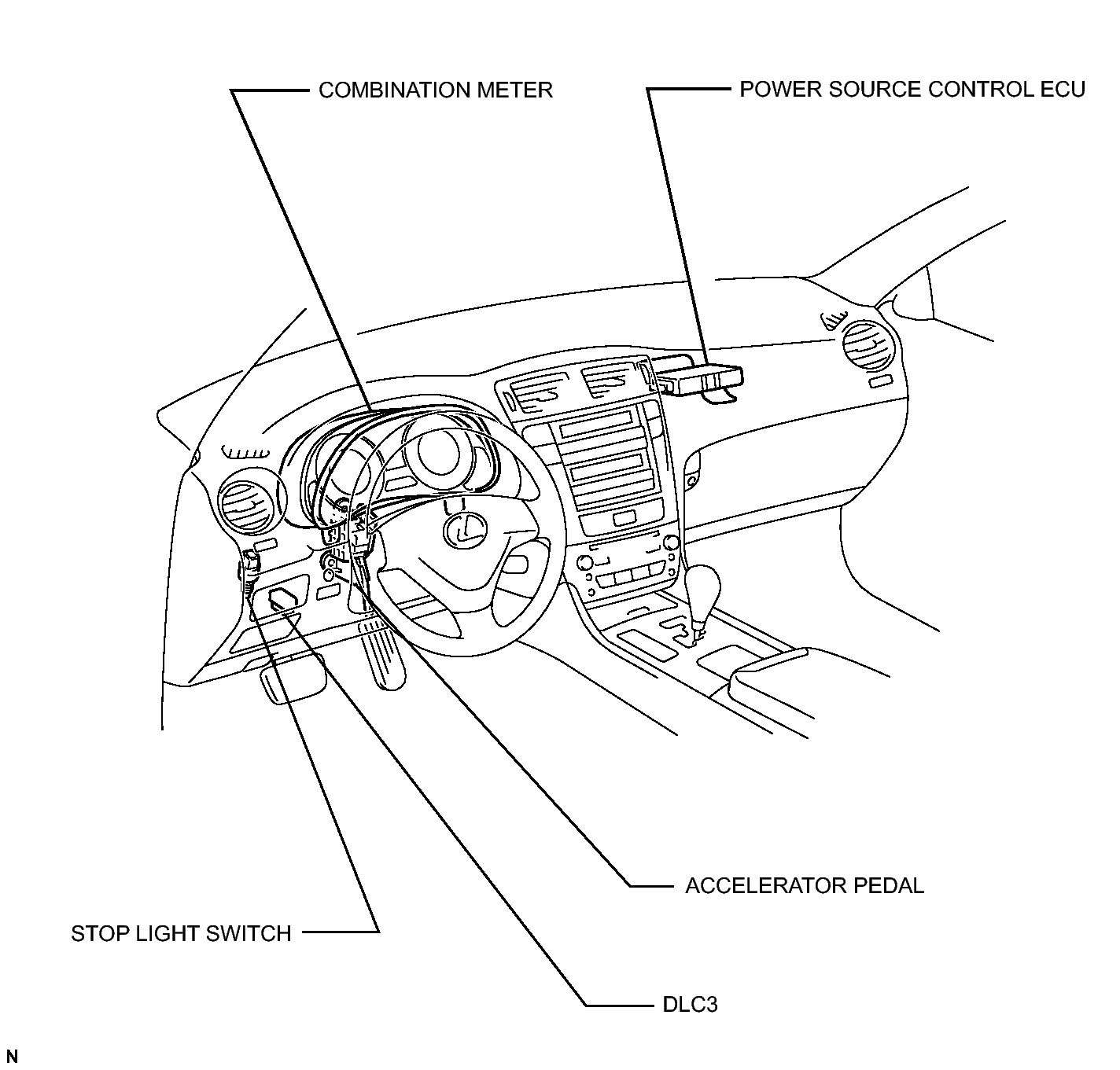 COMBINATION METER

POWER SOURCE CONTROL ECU

ACCELERATOR PEDAL

STOP LIGHT SWITCH

DLC3

N