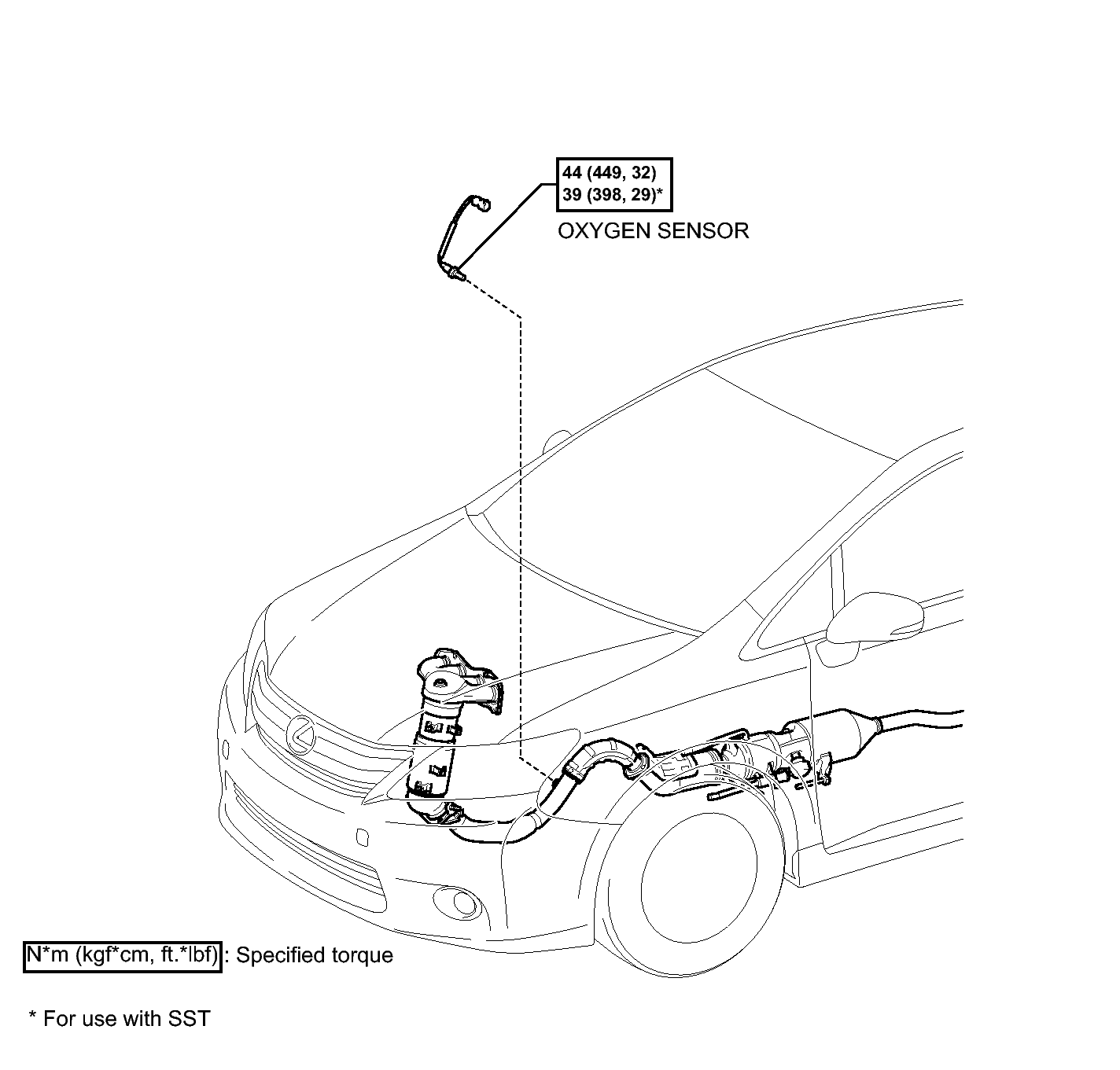 44 (449, 32)
39 (398, 29)*

OXYGEN SENSOR

N*m (kgf*cm, ft.*lbf) : Specified torque

* For use with SST