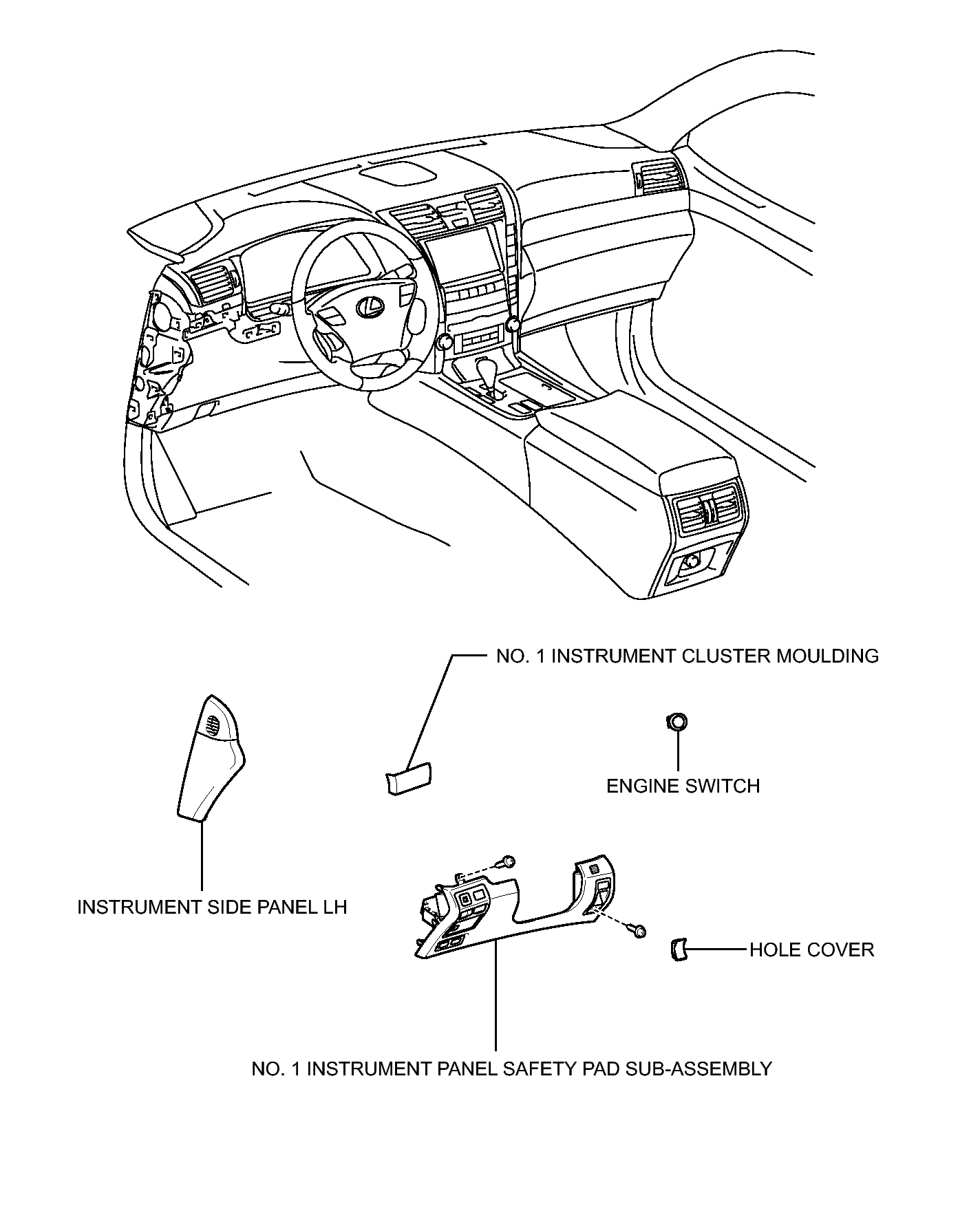 NO. 1 INSTRUMENT CLUSTER MOULDING

ENGINE SWITCH

INSTRUMENT SIDE PANEL LH

HOLE COVER

NO. 1 INSTRUMENT PANEL SAFETY PAD SUB-ASSEMBLY