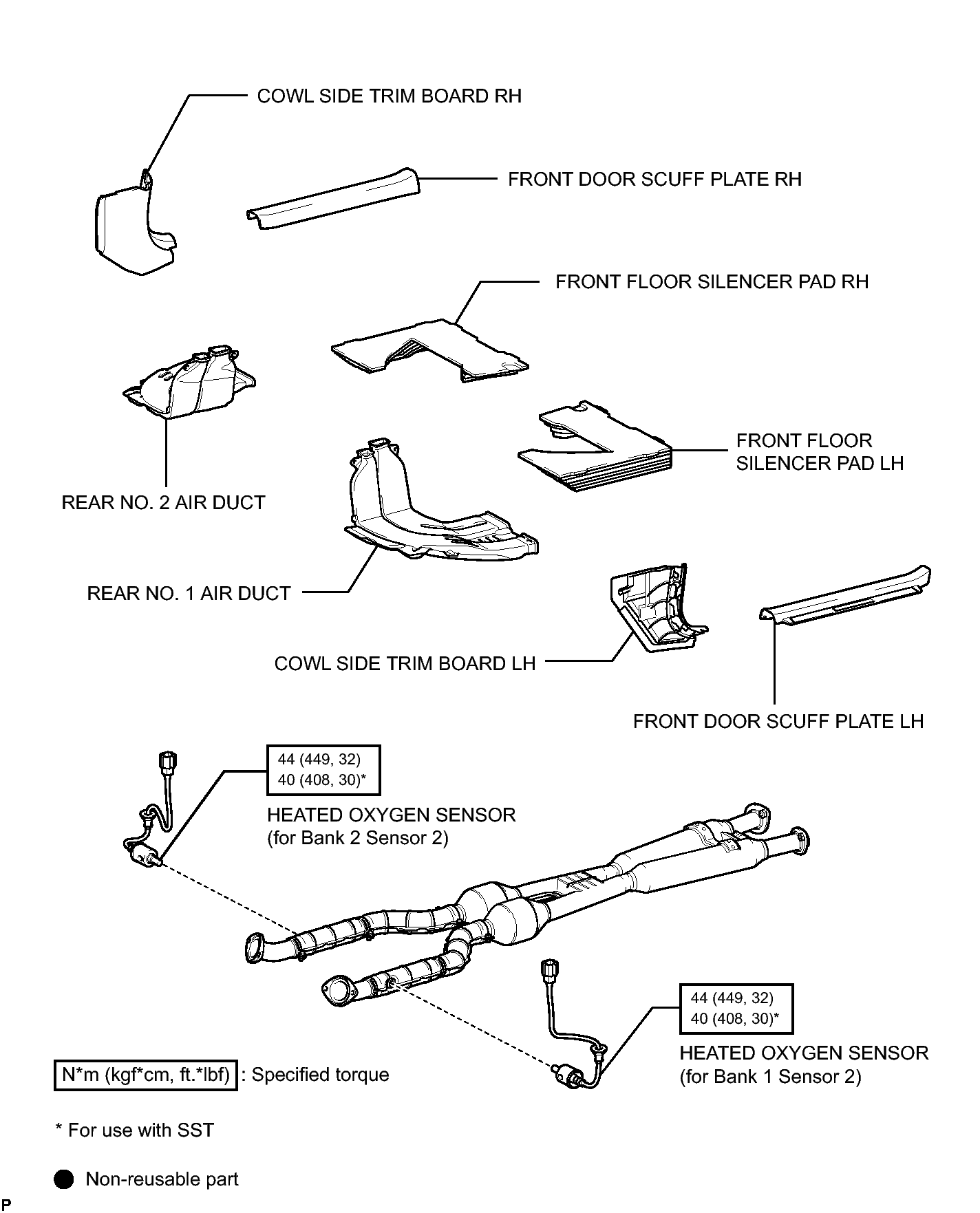 COWL SIDE TRIM BOARD RH

FRONT DOOR SCUFF PLATE RH

FRONT FLOOR SILENCER PAD RH

FRONT FLOOR SILENCER PAD LH

REAR NO. 2 AIR DUCT

REAR NO. 1 AIR DUCT

COWL SIDE TRIM BOARD LH

FRONT DOOR SCUFF PLATE LH

44 (449, 32)
40 (408, 30)*

HEATED OXYGEN SENSOR
(for Bank 2 Sensor 2)

44 (449, 32)
40 (408, 30)*

HEATED OXYGEN SENSOR
(for Bank 1 Sensor 2)

N*m (kgf*cm, ft.*lbf) : Specified torque

* For use with SST

Non-reusable part

P