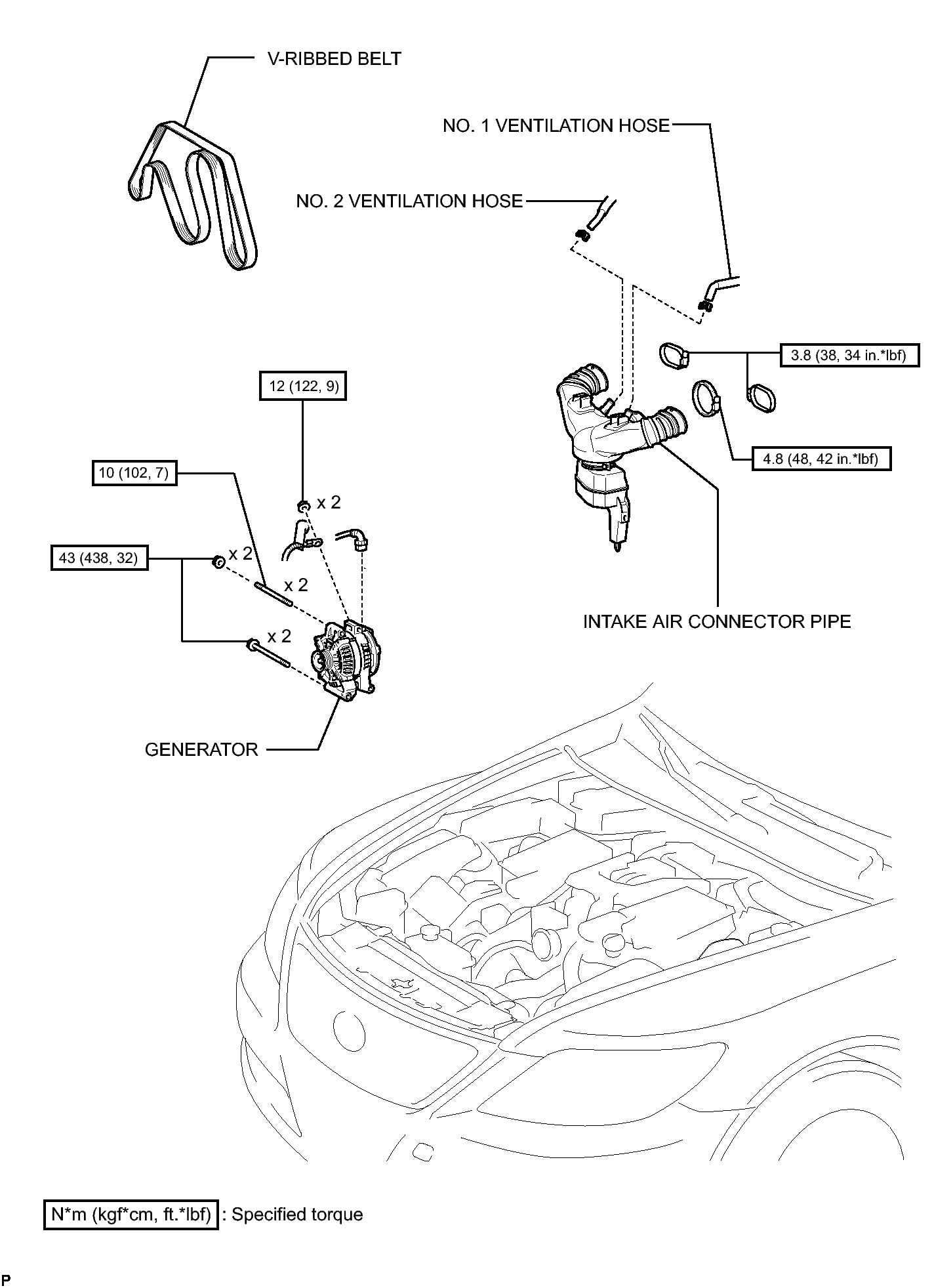 V-RIBBED BELT

NO. 1 VENTILATION HOSE

NO. 2 VENTILATION HOSE

3.8 (38, 34 in.*lbf)

12 (122, 9)

4.8 (48, 42 in.*lbf)

10 (102, 7)

x 2

43 (438, 32)

x 2

x 2

x 2

INTAKE AIR CONNECTOR PIPE

GENERATOR

N*m (kgf*cm, ft.*lbf) : Specified torque

P