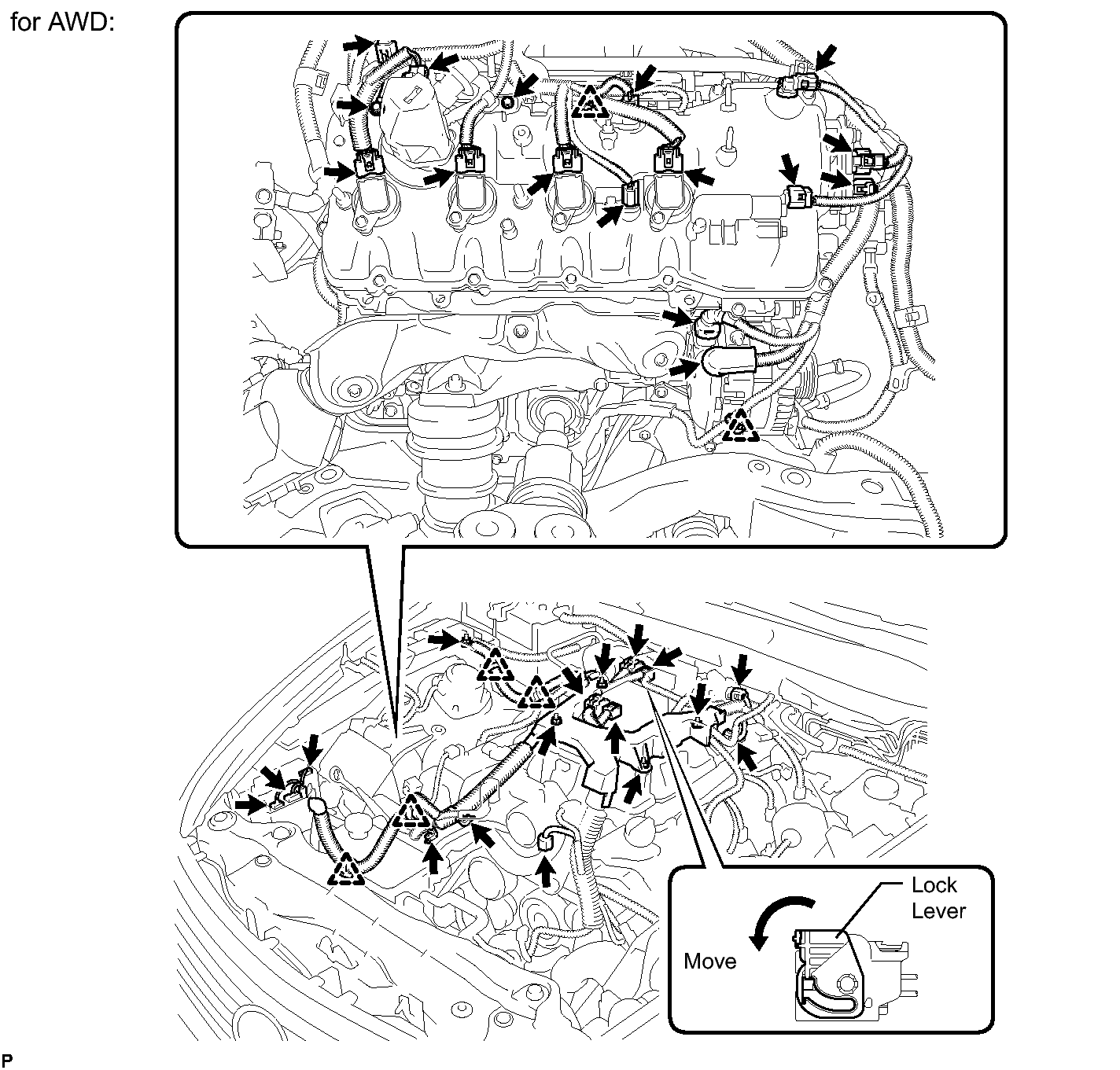 for AWD:

Lock Lever

Move

P