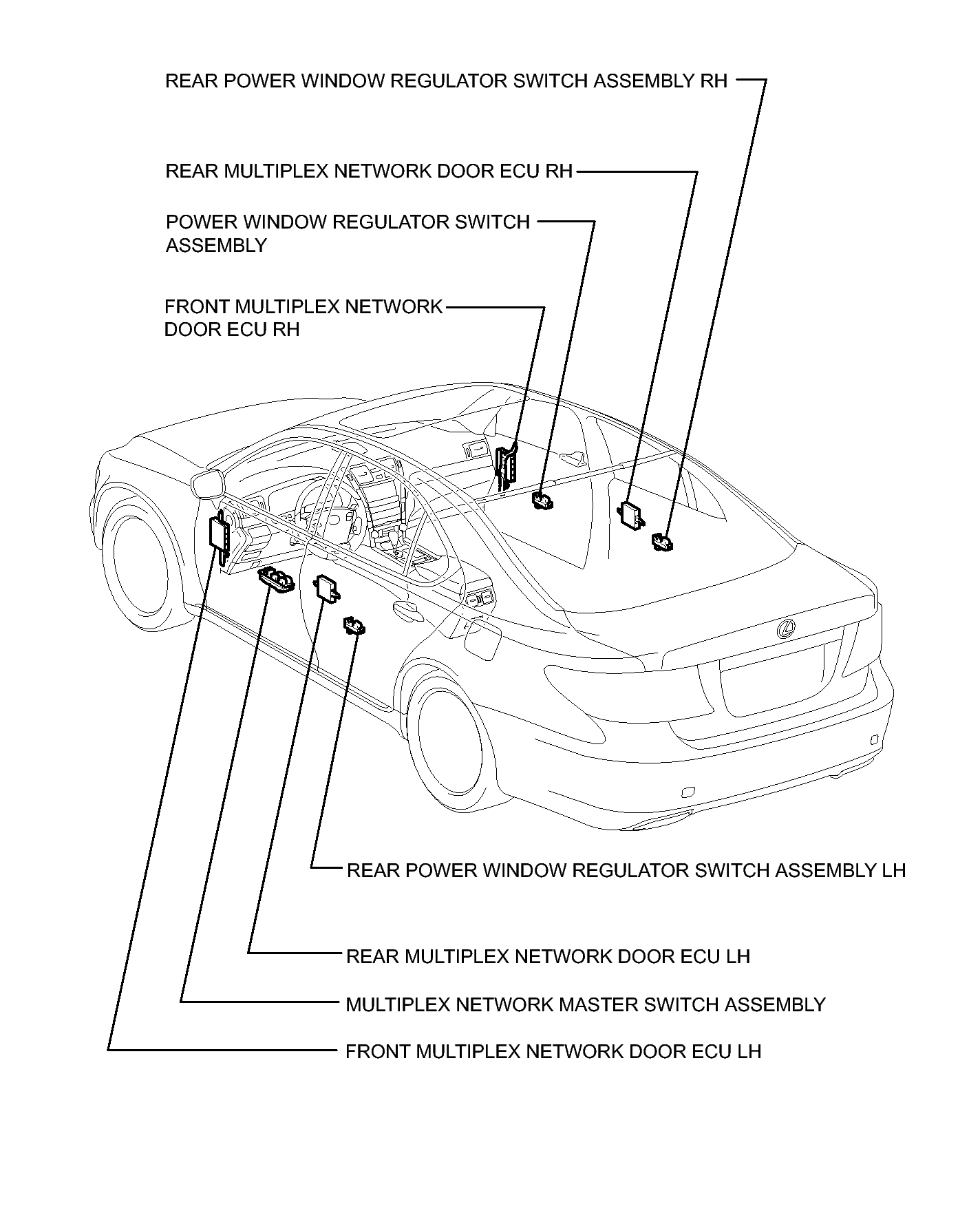 REAR POWER WINDOW REGULATOR SWITCH ASSEMBLY RH

REAR MULTIPLEX NETWORK DOOR ECU RH

POWER WINDOW REGULATOR SWITCH ASSEMBLY

FRONT MULTIPLEX NETWORK DOOR ECU RH

REAR POWER WINDOW REGULATOR SWITCH ASSEMBLY LH

REAR MULTIPLEX NETWORK DOOR ECU LH

MULTIPLEX NETWORK MASTER SWITCH ASSEMBLY

FRONT MULTIPLEX NETWORK DOOR ECU LH