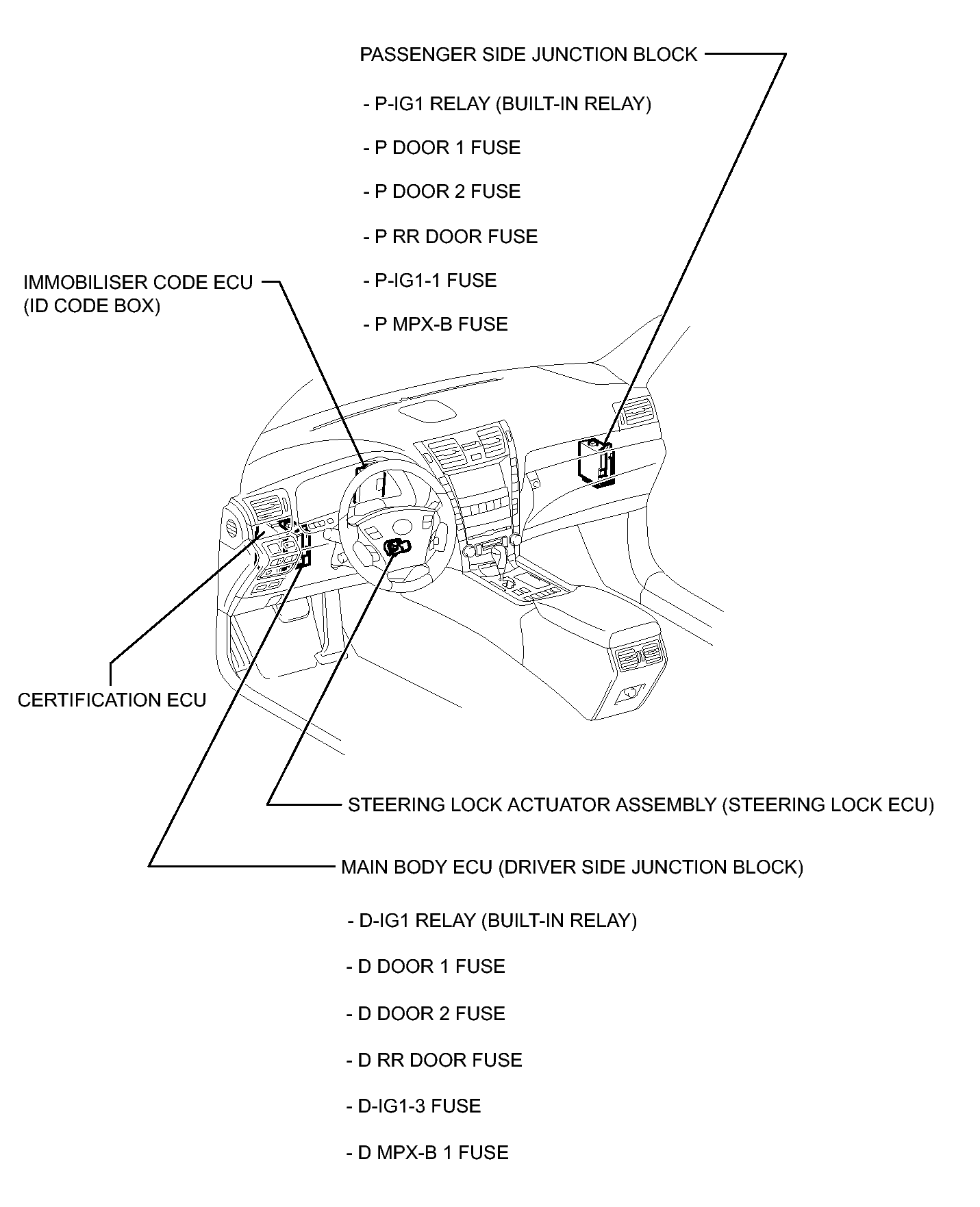 PASSENGER SIDE JUNCTION BLOCK

- P-IG1 RELAY (BUILT-IN RELAY)

- P DOOR 1 FUSE

- P DOOR 2 FUSE

- P RR DOOR FUSE

- P-IG1-1 FUSE

- P MPX-B FUSE

IMMOBILISER CODE ECU (ID CODE BOX)

CERTIFICATION ECU

STEERING LOCK ACTUATOR ASSEMBLY (STEERING LOCK ECU)

MAIN BODY ECU (DRIVER SIDE JUNCTION BLOCK)

- D-IG1 RELAY (BUILT-IN RELAY)

- D DOOR 1 FUSE

- D DOOR 2 FUSE

- D RR DOOR FUSE

- D-IG1-3 FUSE

- D MPX-B 1 FUSE