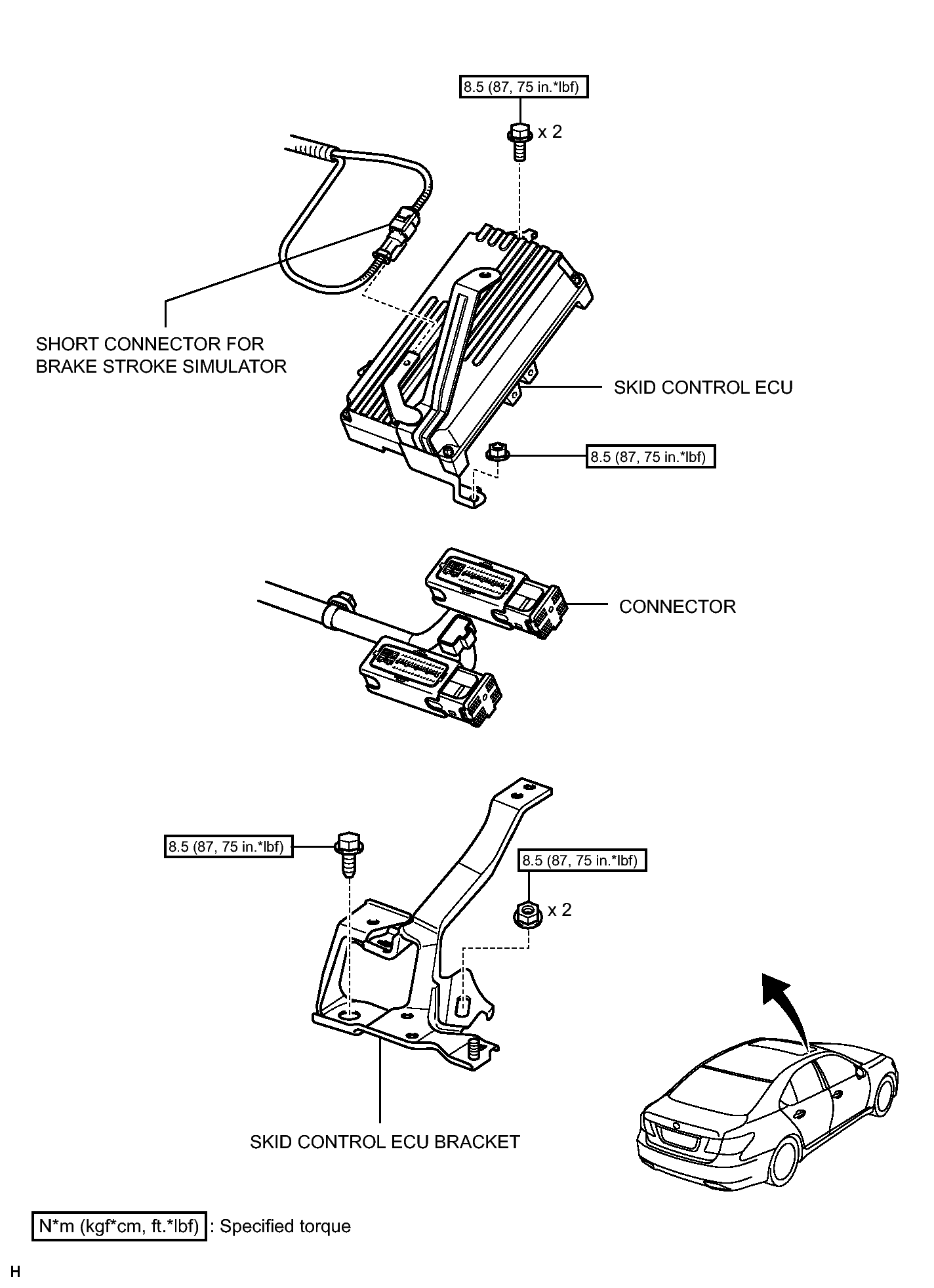 8.5 (87, 75 in.*lbf)

x 2

SHORT CONNECTOR FOR BRAKE STROKE SIMULATOR

SKID CONTROL ECU

8.5 (87, 75 in.*lbf)

CONNECTOR

8.5 (87, 75 in.*lbf)

8.5 (87, 75 in.*lbf)

x 2

SKID CONTROL ECU BRACKET

N*m (kgf*cm, ft.*lbf) : Specified torque

H