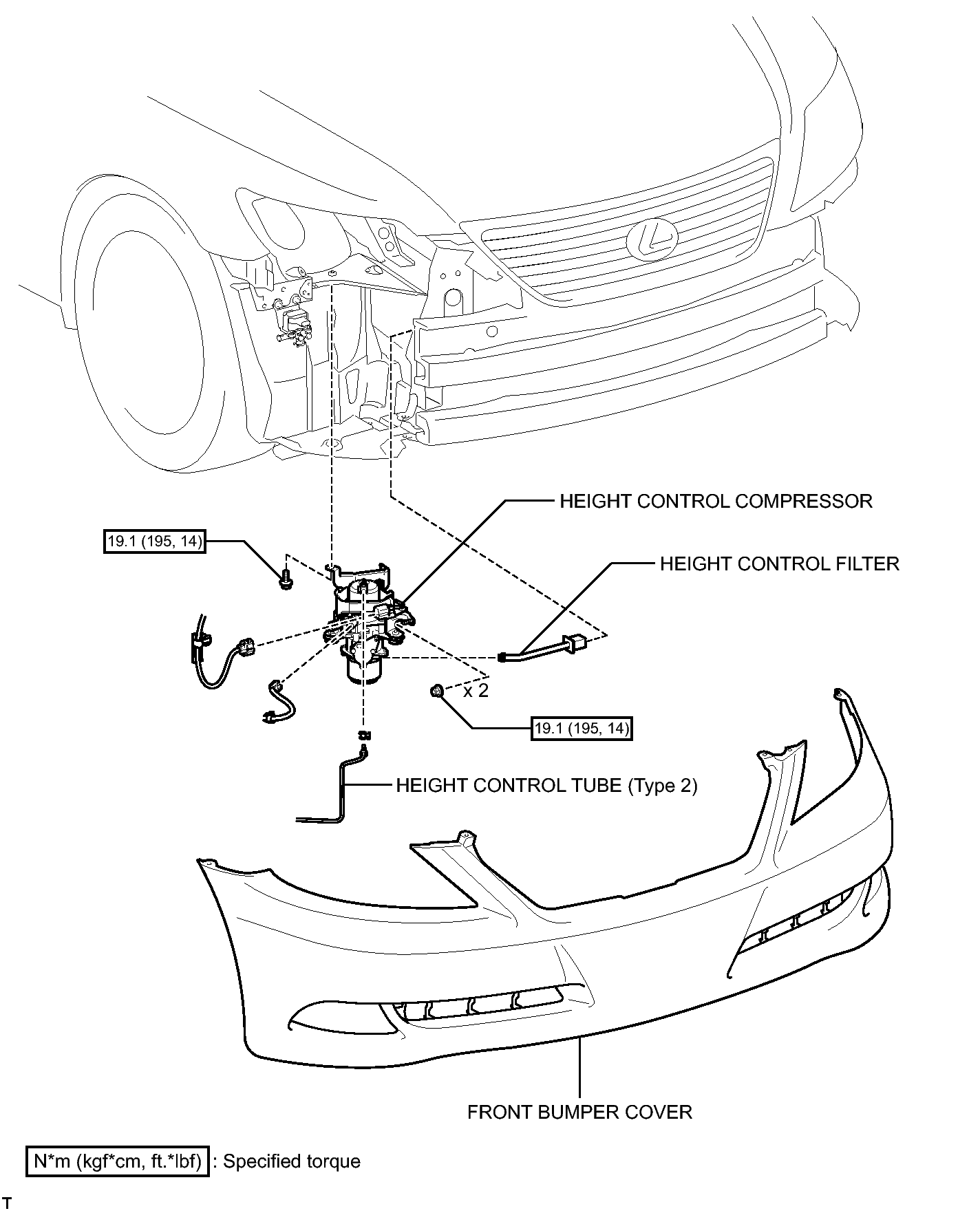 HEIGHT CONTROL COMPRESSOR

19.1 (195, 14)

HEIGHT CONTROL FILTER

x 2

19.1 (195, 14)

HEIGHT CONTROL TUBE (Type 2)

FRONT BUMPER COVER

N*m (kgf*cm, ft.*lbf) : Specified torque

T