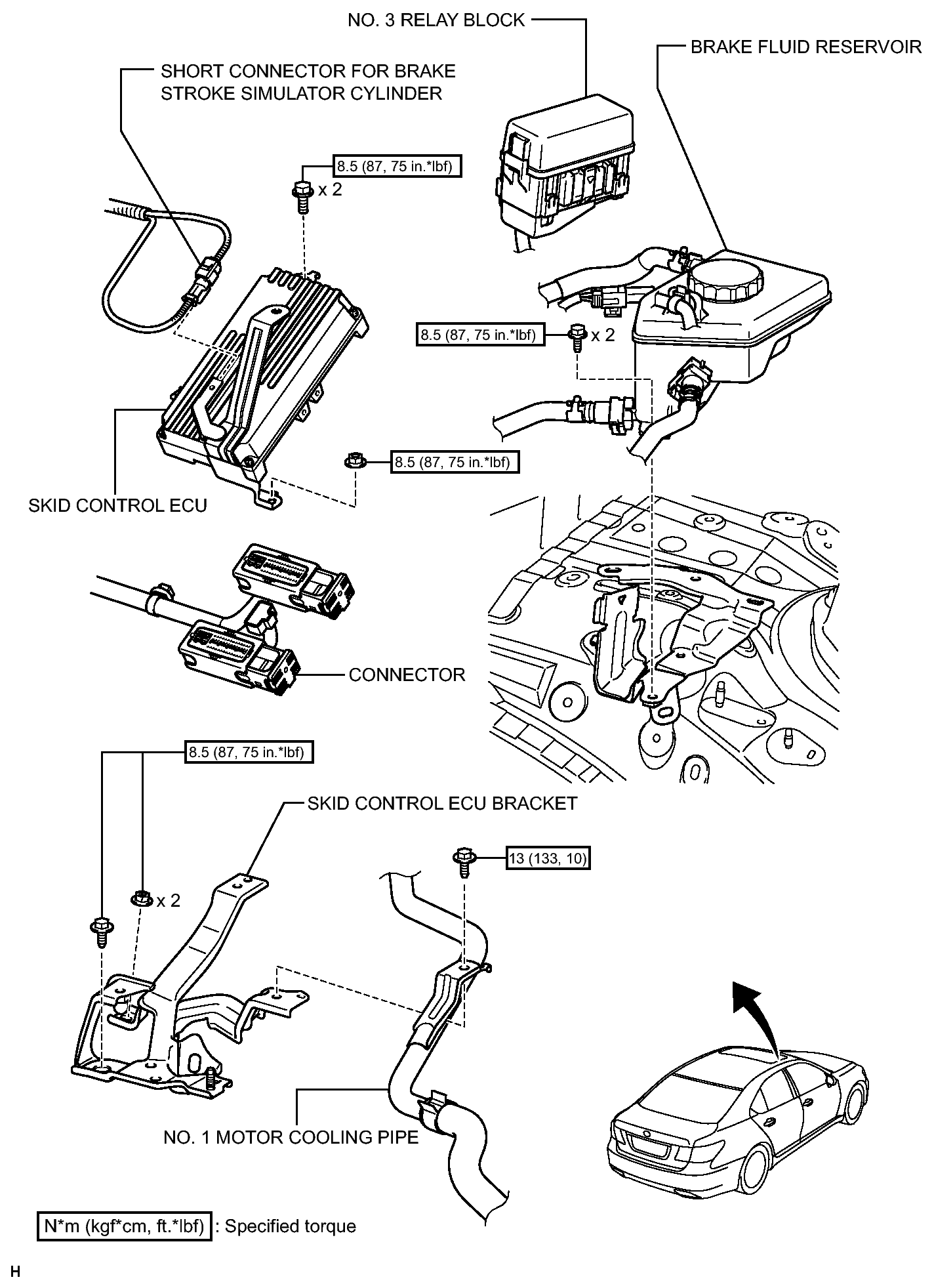 NO. 3 RELAY BLOCK

BRAKE FLUID RESERVOIR

SHORT CONNECTOR FOR BRAKE STROKE SIMULATOR CYLINDER

8.5 (87, 75 in.*lbf)

x 2

8.5 (87, 75 in.*lbf)

x 2

8.5 (87, 75 in.*lbf)

SKID CONTROL ECU

CONNECTOR

8.5 (87, 75 in.*lbf)

SKID CONTROL ECU BRACKET

13 (133, 10)

x 2

NO. 1 MOTOR COOLING PIPE

N*m (kgf*cm, ft.*lbf) : Specified torque

H