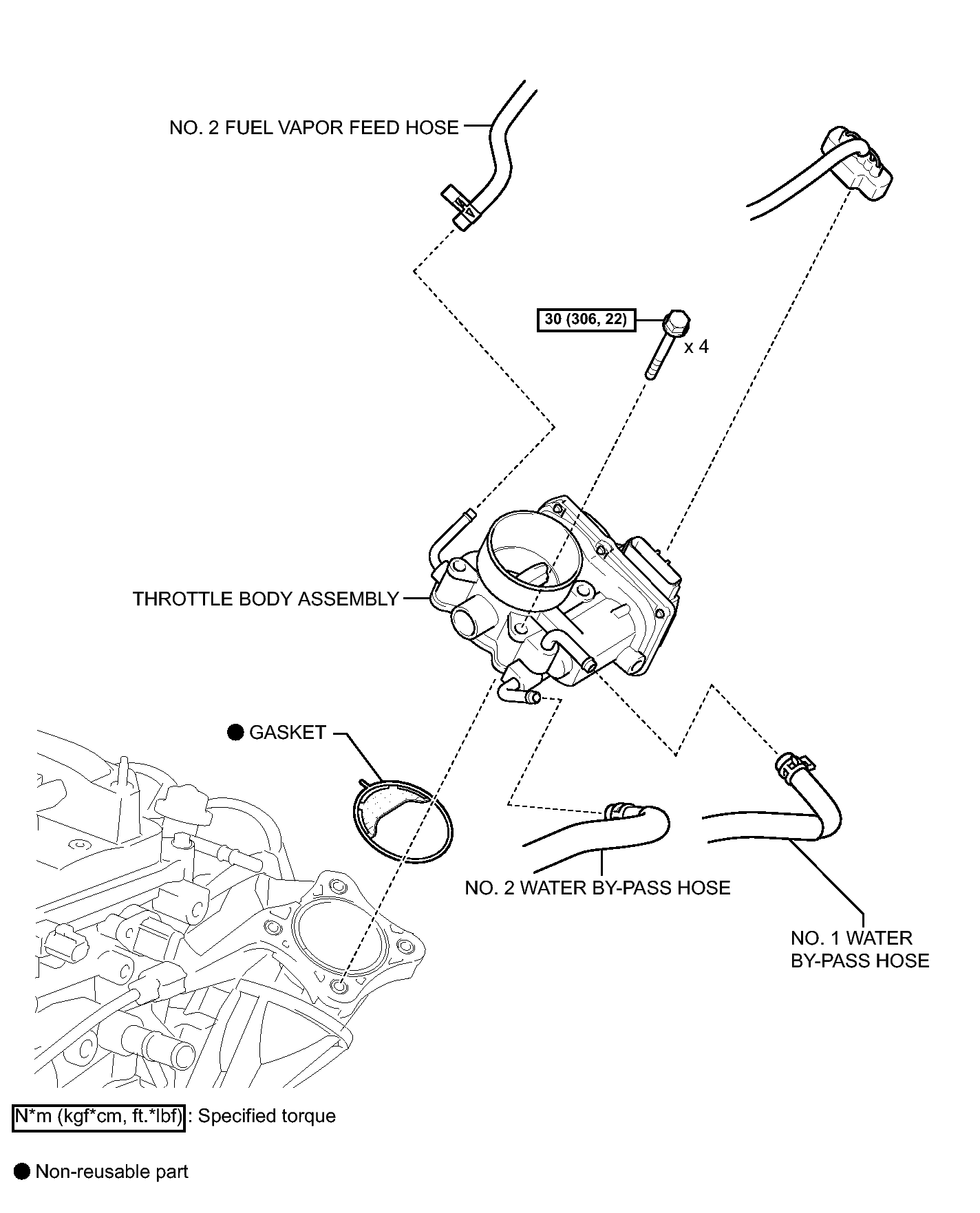 NO. 2 FUEL VAPOR FEED HOSE

30 (306, 22)

x 4

THROTTLE BODY ASSEMBLY

● GASKET

NO. 2 WATER BY-PASS HOSE

NO. 1 WATER BY-PASS HOSE

N*m (kgf*cm, ft.*lbf) : Specified torque

● Non-reusable part