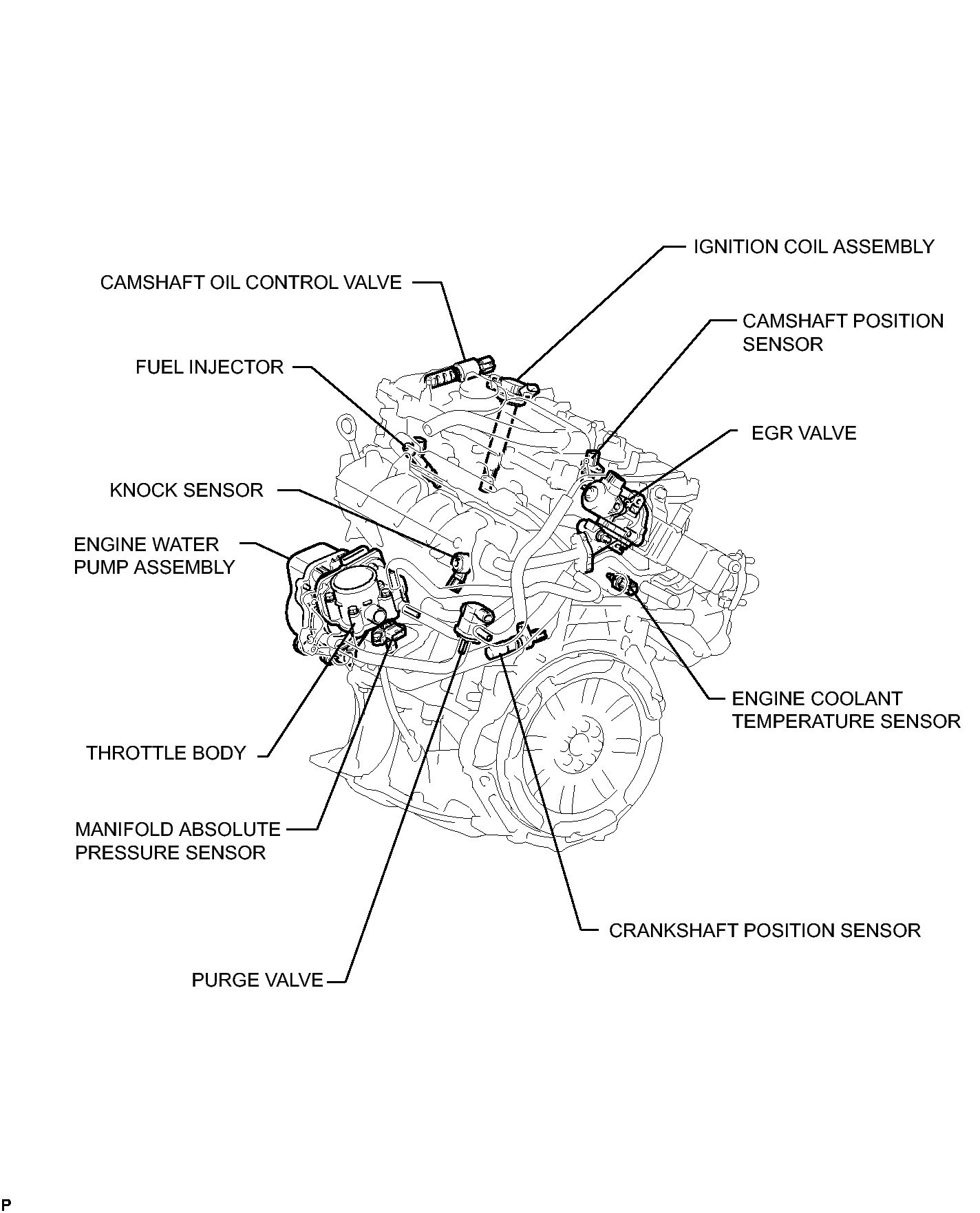 IGNITION COIL ASSEMBLY

CAMSHAFT OIL CONTROL VALVE

CAMSHAFT POSITION SENSOR

FUEL INJECTOR

EGR VALVE

KNOCK SENSOR

ENGINE WATER PUMP ASSEMBLY

ENGINE COOLANT TEMPERATURE SENSOR

THROTTLE BODY

MANIFOLD ABSOLUTE PRESSURE SENSOR

CRANKSHAFT POSITION SENSOR

PURGE VALVE

P