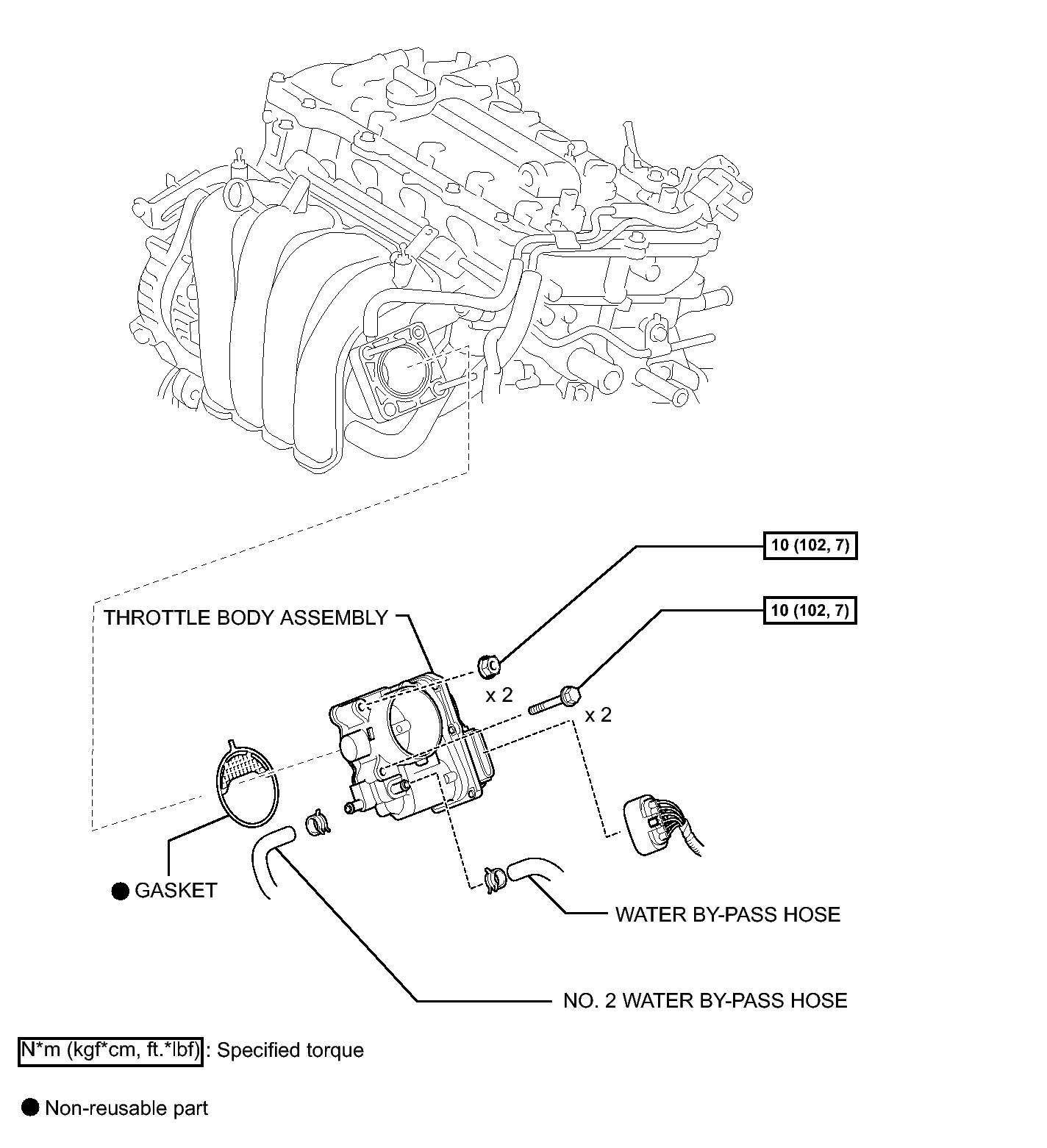 10 (102, 7)

10 (102, 7)

THROTTLE BODY ASSEMBLY

x 2

x 2

● GASKET

WATER BY-PASS HOSE

NO. 2 WATER BY-PASS HOSE

N*m (kgf*cm, ft.*lbf) : Specified torque

● Non-reusable part