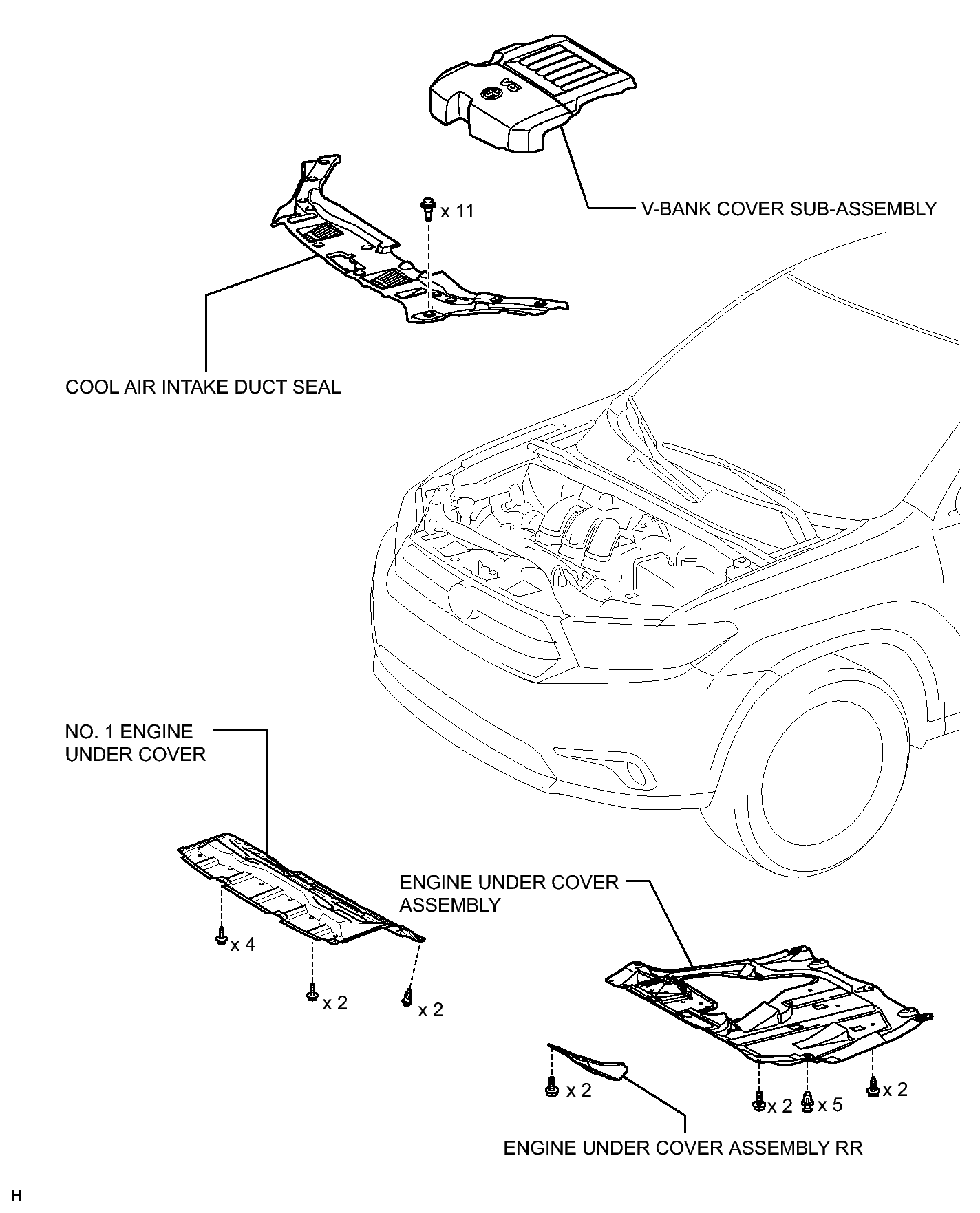 V6

x 11

V-BANK COVER SUB-ASSEMBLY

COOL AIR INTAKE DUCT SEAL

NO. 1 ENGINE UNDER COVER

x 4

x 2

x 2

ENGINE UNDER COVER ASSEMBLY

x 2

x 2

x 5

x 2

ENGINE UNDER COVER ASSEMBLY RR

H