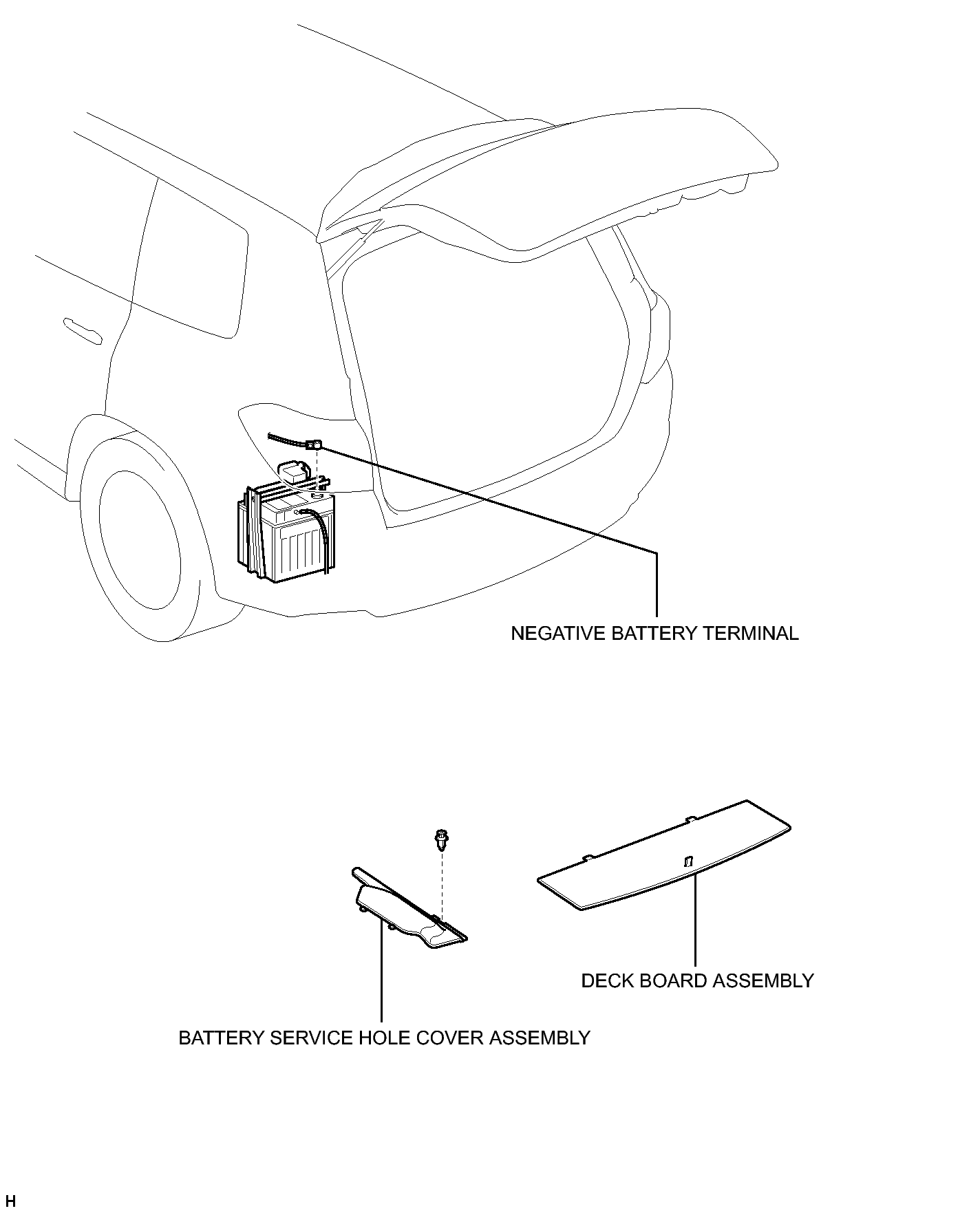 NEGATIVE BATTERY TERMINAL

DECK BOARD ASSEMBLY

BATTERY SERVICE HOLE COVER ASSEMBLY

H