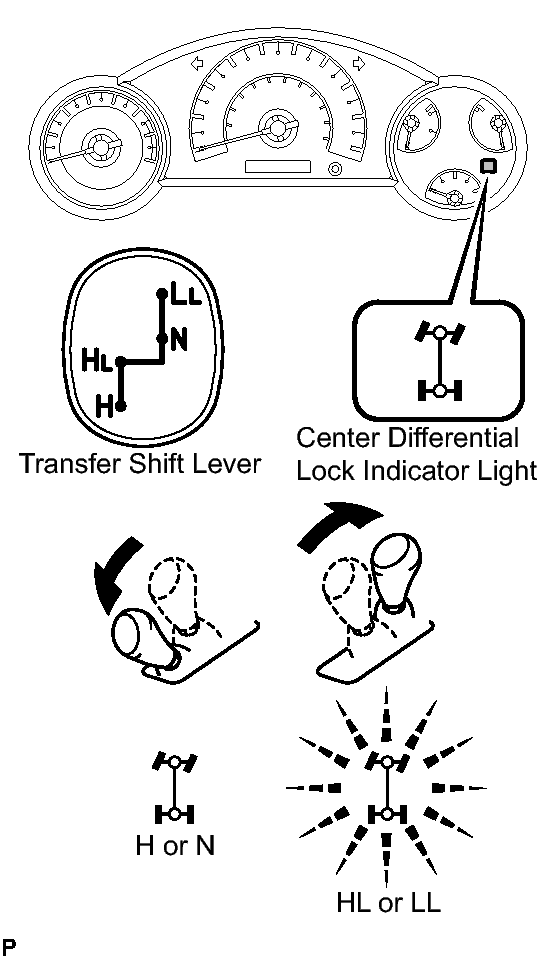 LL
N
HL
H

Transfer Shift Lever

Center Differential Lock Indicator Light

H or N

HL or LL

P