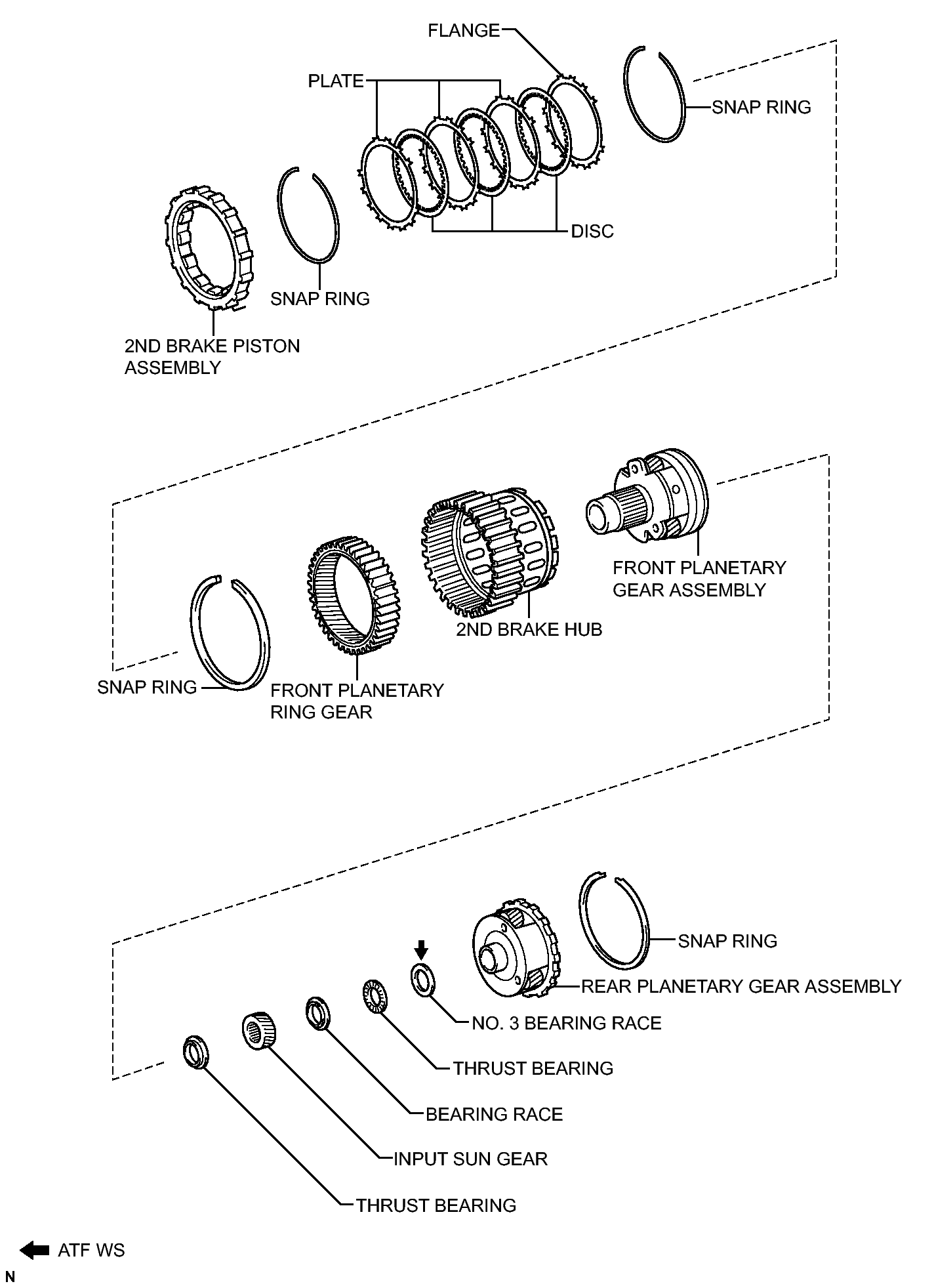 FLANGE

PLATE

SNAP RING

DISC

SNAP RING

2ND BRAKE PISTON ASSEMBLY

FRONT PLANETARY GEAR ASSEMBLY

2ND BRAKE HUB

SNAP RING

FRONT PLANETARY RING GEAR

SNAP RING

REAR PLANETARY GEAR ASSEMBLY

NO. 3 BEARING RACE

THRUST BEARING

BEARING RACE

INPUT SUN GEAR

THRUST BEARING

ATF WS

N